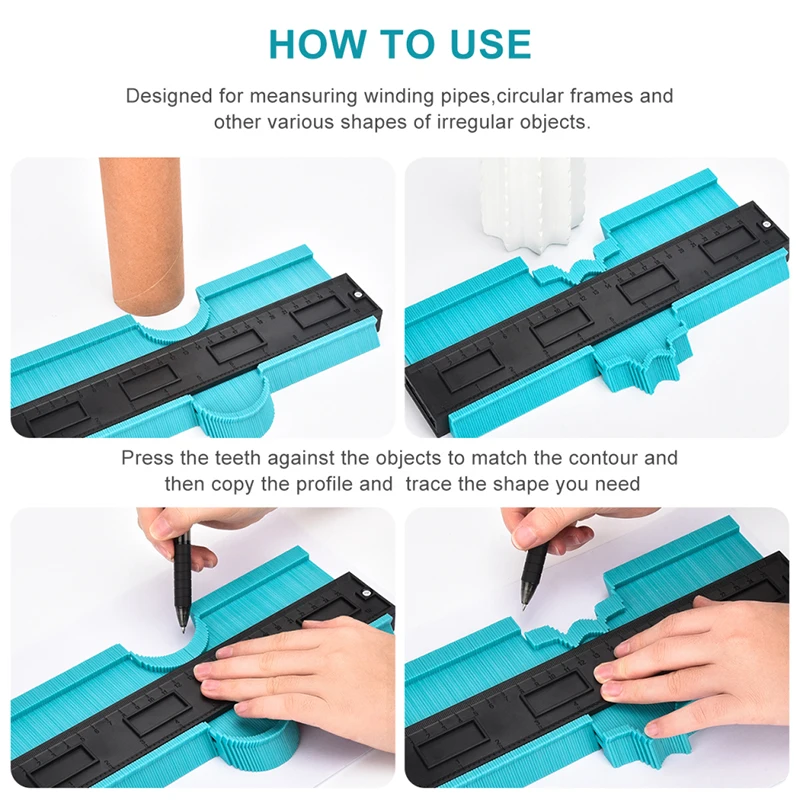 HOW TO USE

Designed for meansuring winding pipes,circular frames and other various shapes of irregular objects.

Press the teeth against the objects to match the contour and then copy the profile and trace the shape you need