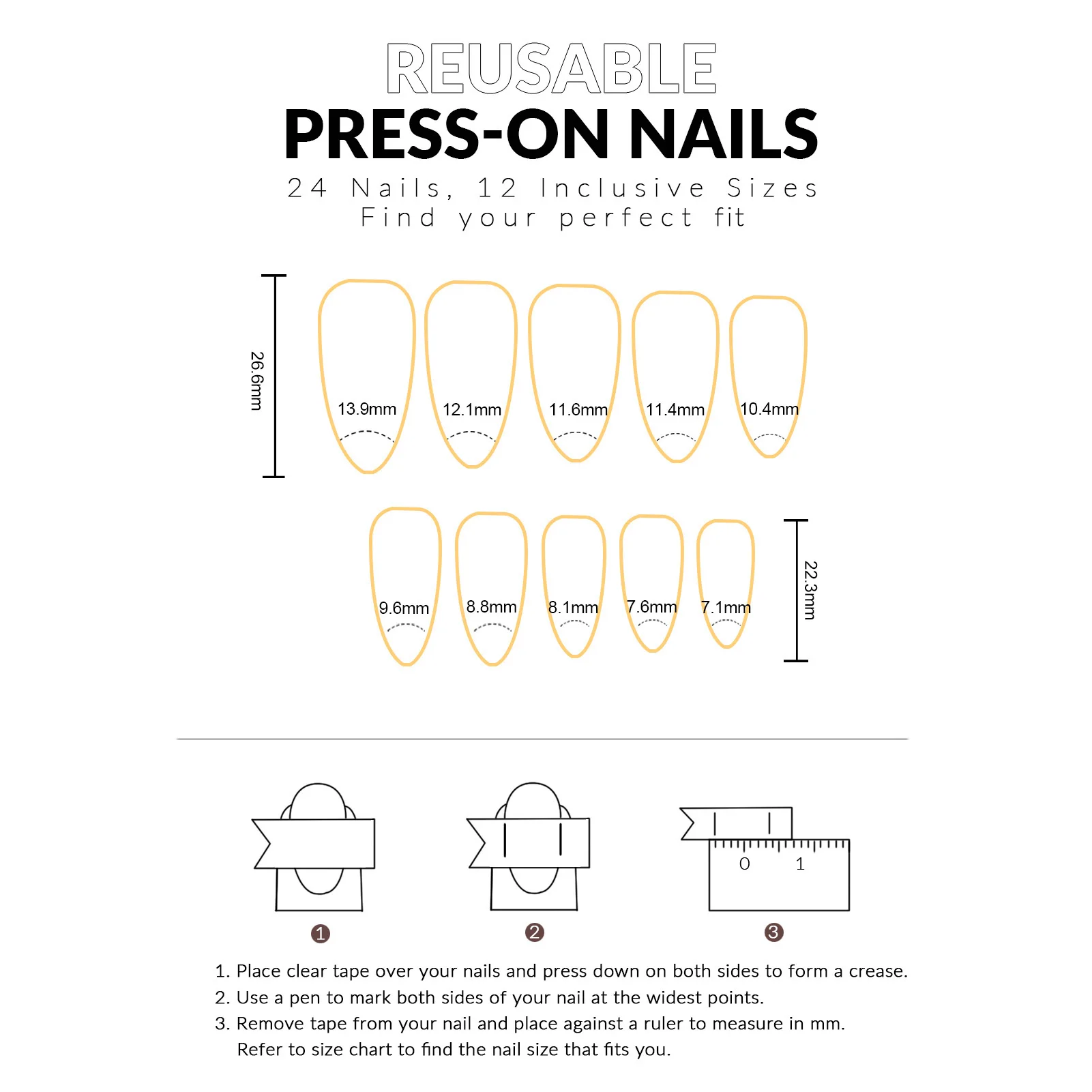 REUSABLE
PRESS-ON NAILS
24 Nails, 12 Inclusive Sizes
Find your perfect fit

26.6mm

13.9mm 12.1mm 11.6mm 11.4mm 10.4mm

9.6mm 8.8mm 8.1mm 7.6mm 7.1mm

22.3mm

0 1

1 2 3

1. Place clear tape over your nails and press down on both sides to form a crease.
2. Use a pen to mark both sides of your nail at the widest points.
3. Remove tape from your nail and place against a ruler to measure in mm. Refer to size chart to find the nail size that fits you.