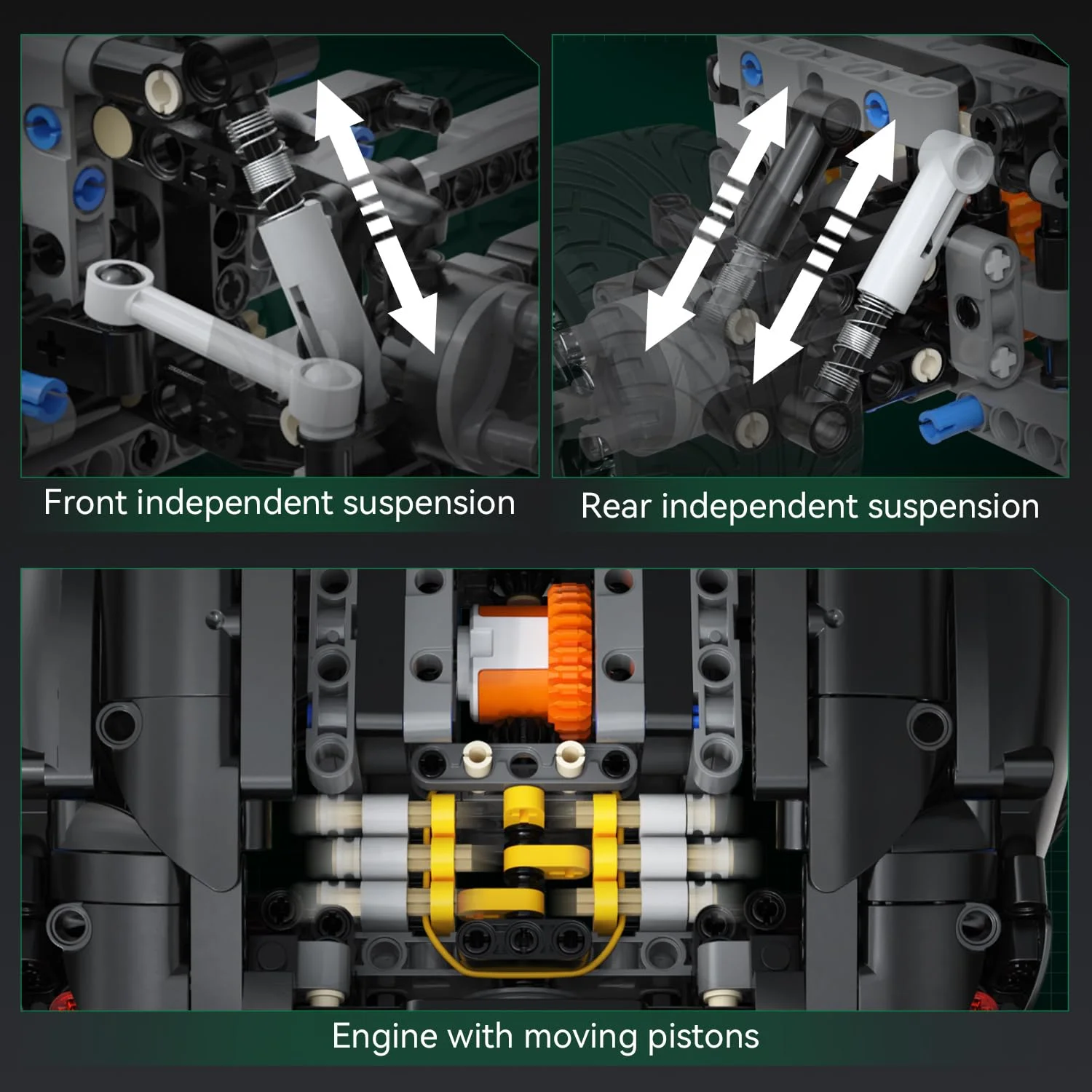 Front independent suspension

Rear independent suspension

Engine with moving pistons