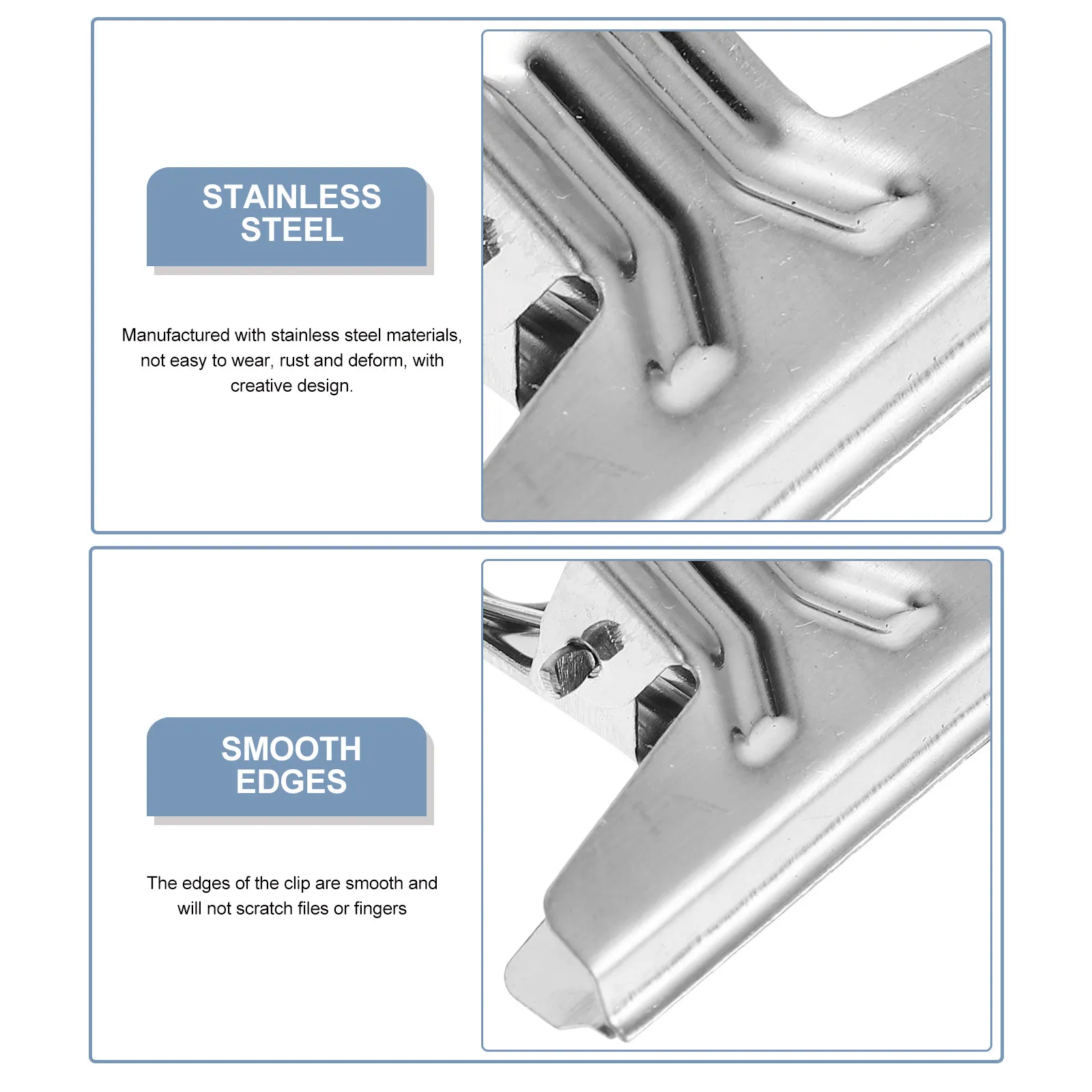 STAINLESS STEEL

Manufactured with stainless steel materials, not easy to wear, rust and deform, with creative design.

SMOOTH EDGES

The edges of the clip are smooth and will not scratch files or fingers