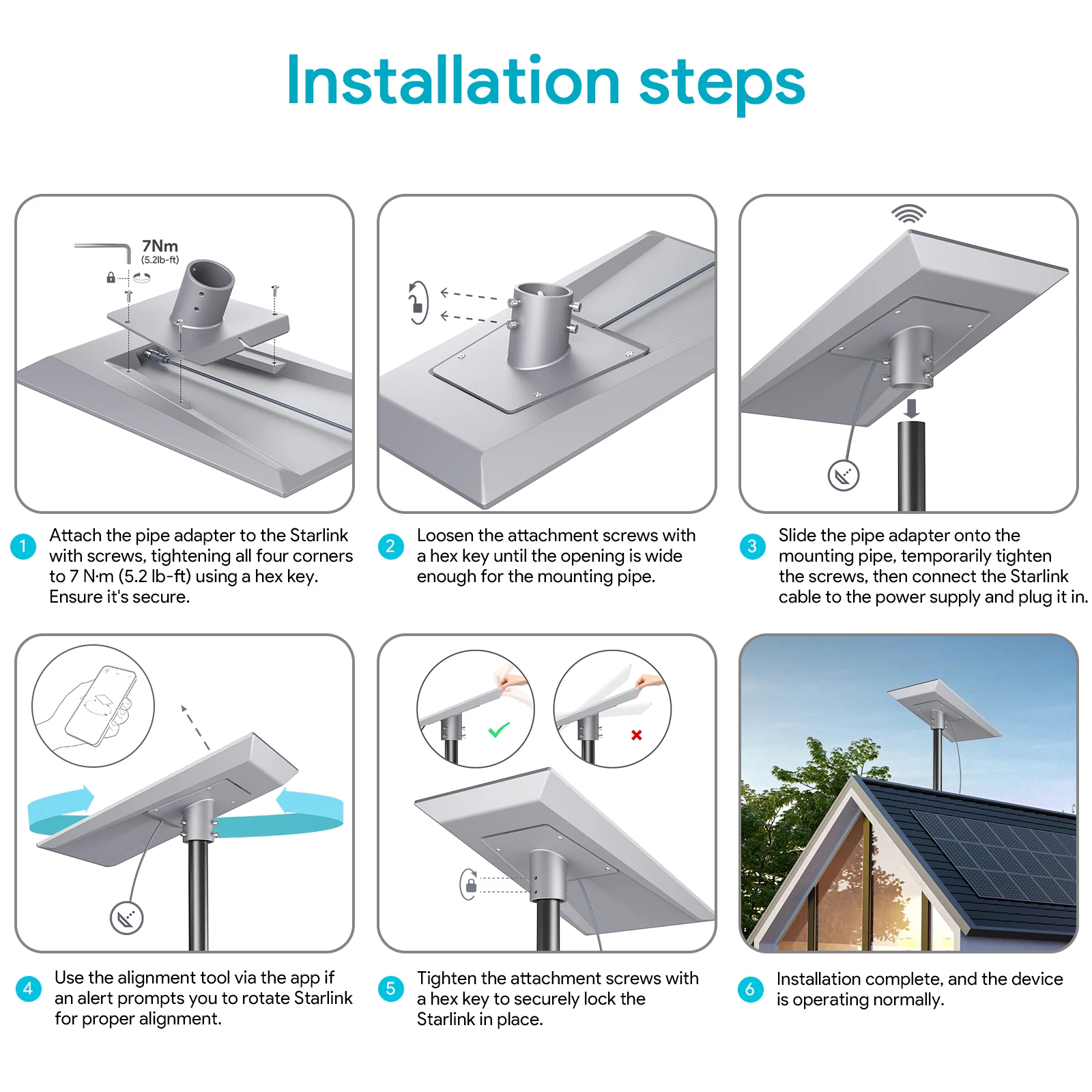 Installation steps

7Nm
(5.2lb-ft)

1 Attach the pipe adapter to the Starlink with screws, tightening all four corners to 7 N·m (5.2 lb-ft) using a hex key. Ensure it's secure.

2 Loosen the attachment screws with a hex key until the opening is wide enough for the mounting pipe.

3 Slide the pipe adapter onto the mounting pipe, temporarily tighten the screws, then connect the Starlink cable to the power supply and plug it in.

4 Use the alignment tool via the app if an alert prompts you to rotate Starlink for proper alignment.

5 Tighten the attachment screws with a hex key to securely lock the Starlink in place.

6 Installation complete, and the device is operating normally.