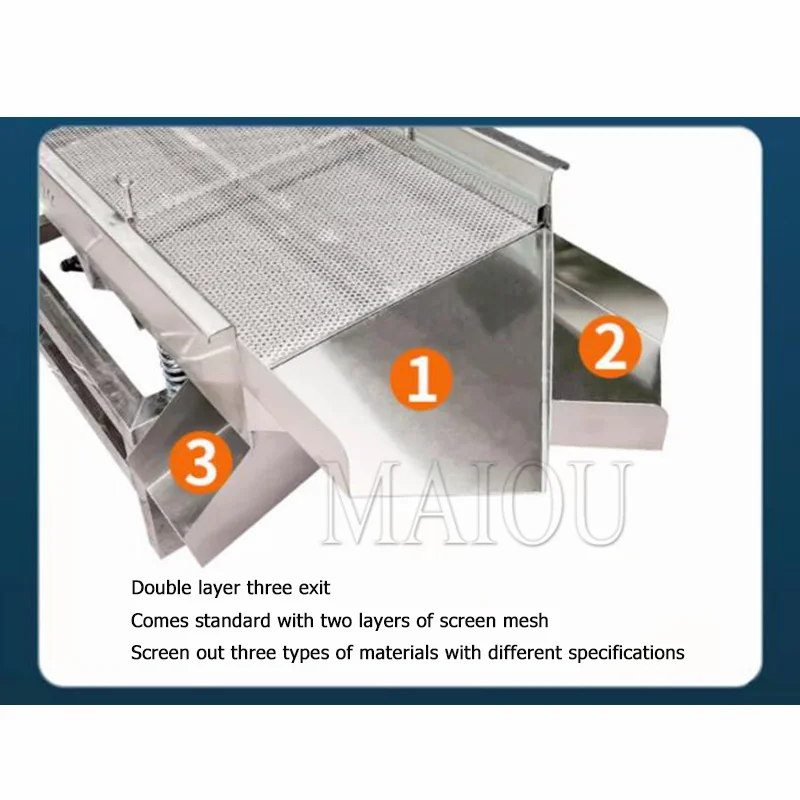 1
2
3
MAIOU

Double layer three exit
Comes standard with two layers of screen mesh
Screen out three types of materials with different specifications