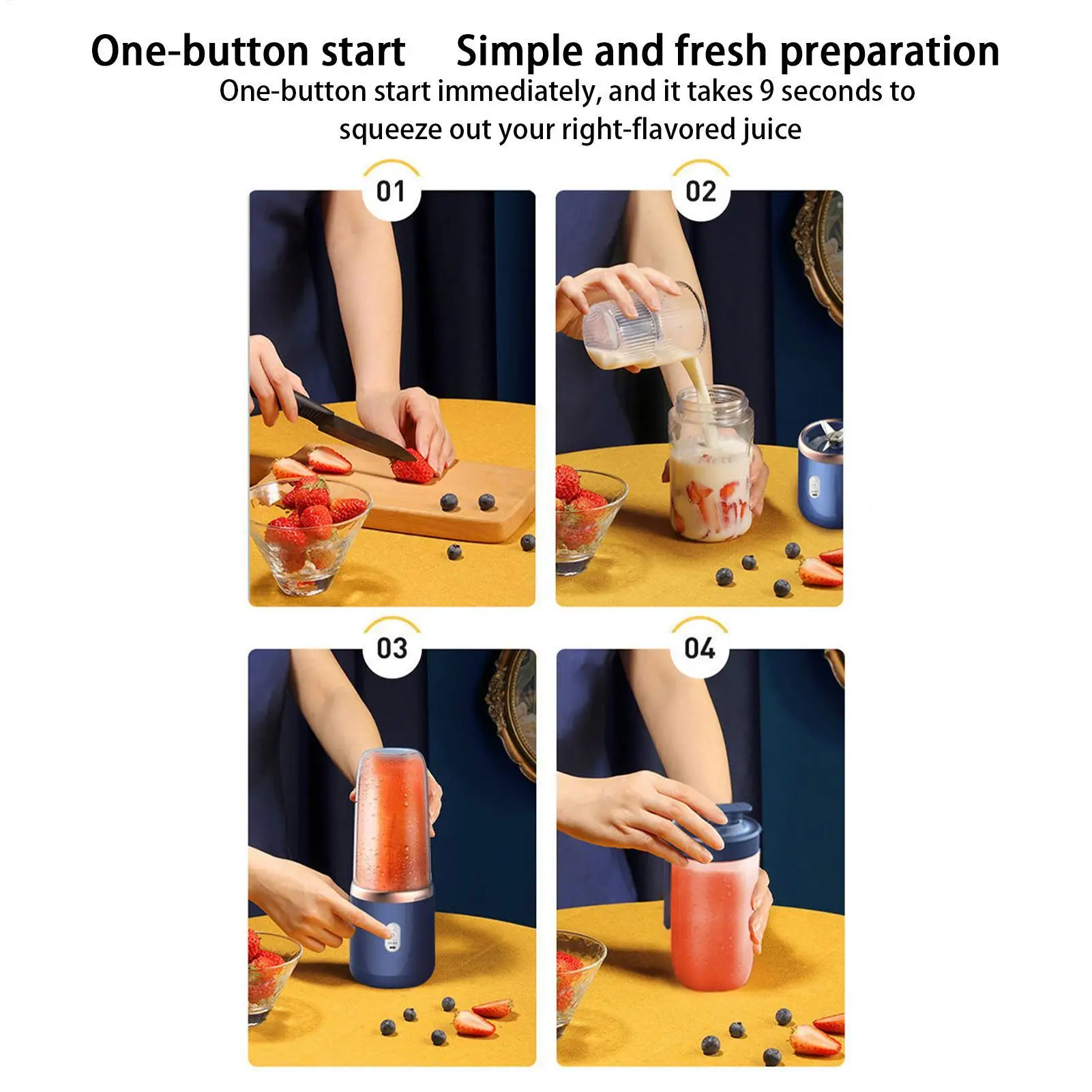 One-button start Simple and fresh preparation
One-button start immediately, and it takes 9 seconds to squeeze out your right-flavored juice

01

02

03

04