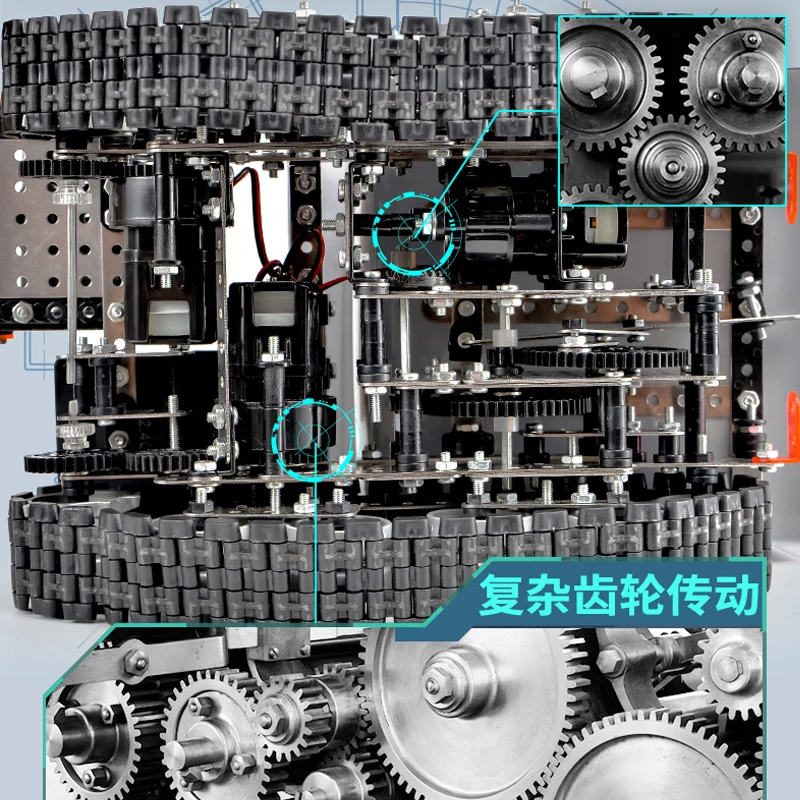 复杂齿轮传动