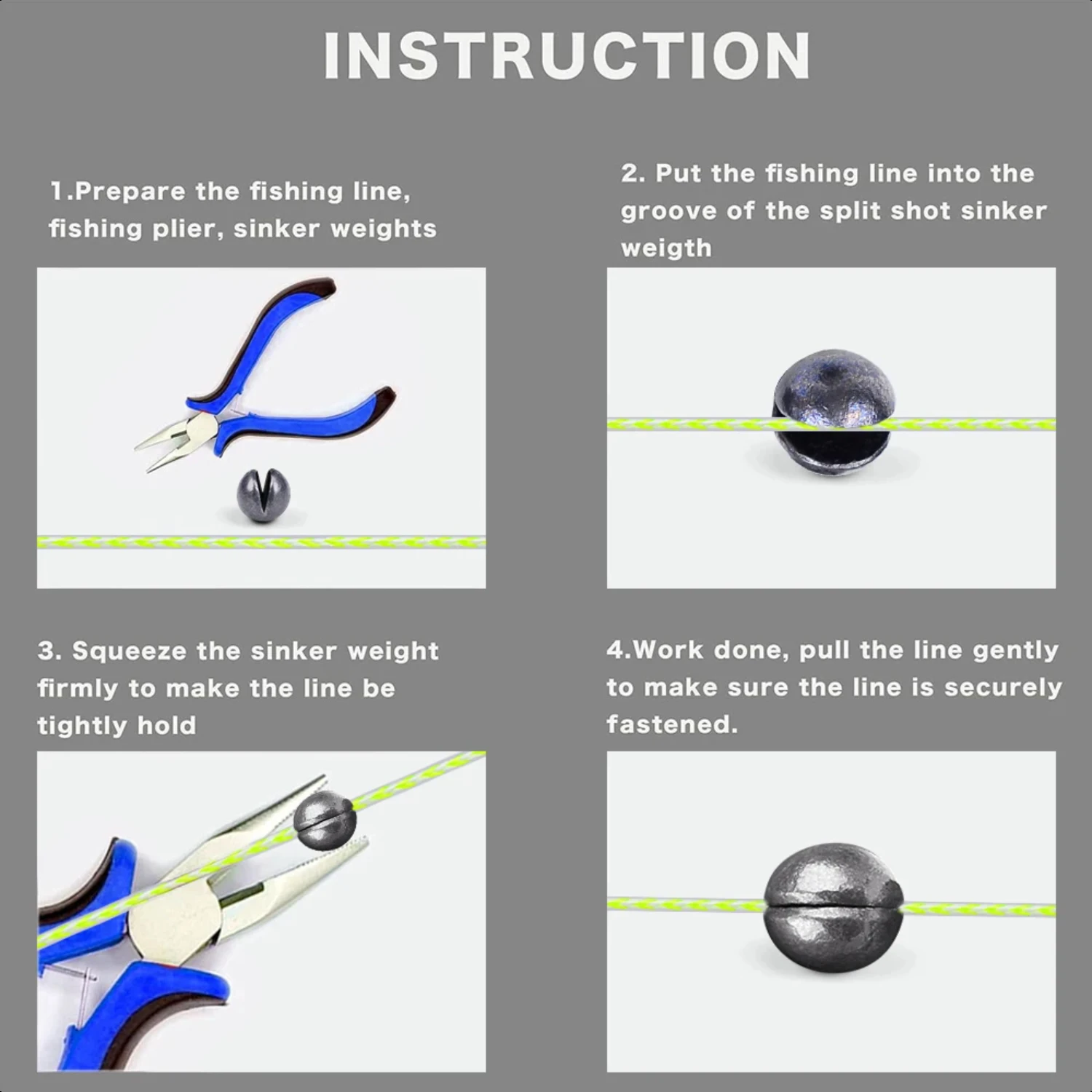 INSTRUCTION

1.Prepare the fishing line, fishing plier, sinker weights

2. Put the fishing line into the groove of the split shot sinker weigth

3. Squeeze the sinker weight firmly to make the line be tightly hold

4.Work done, pull the line gently to make sure the line is securely fastened.