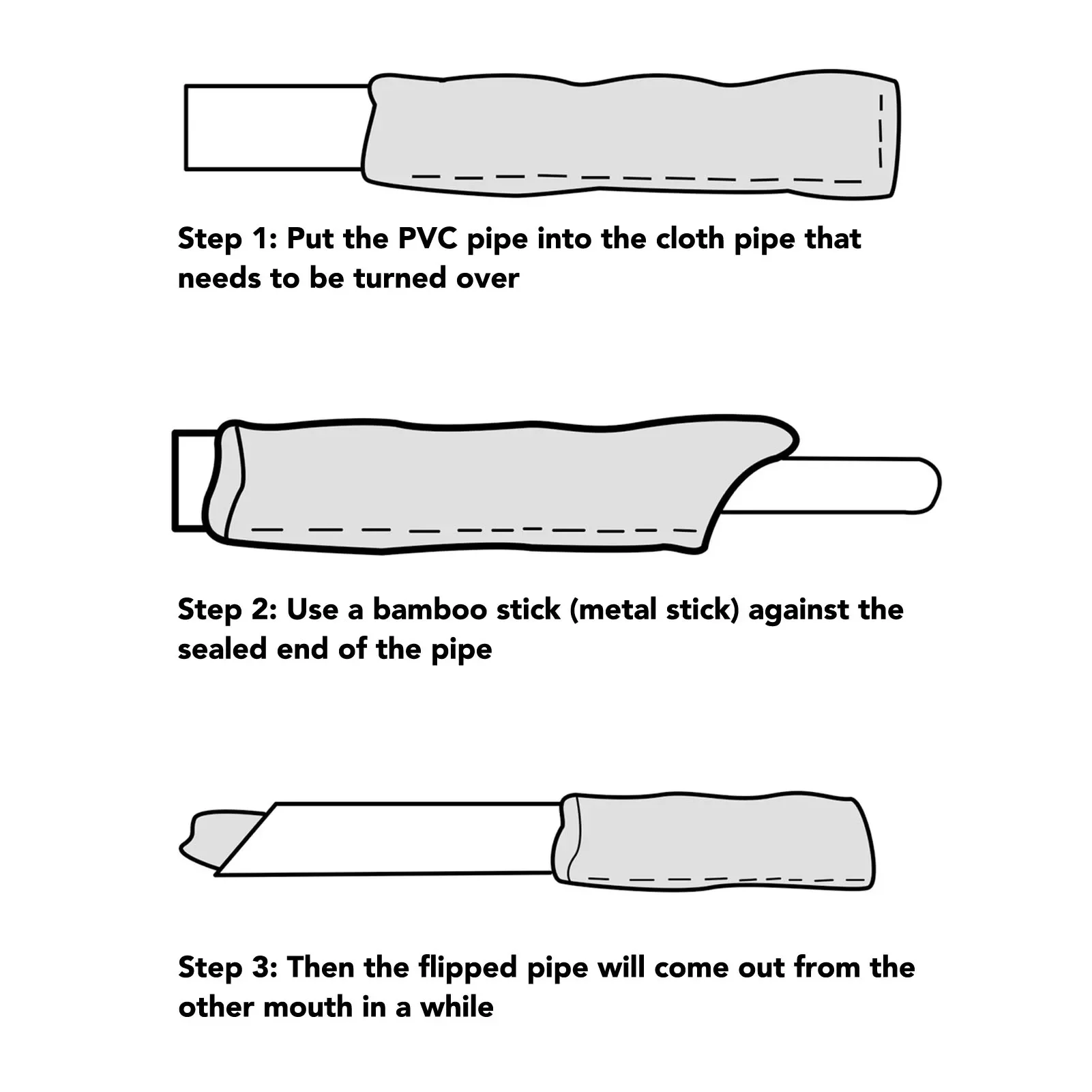 Step 1: Put the PVC pipe into the cloth pipe that needs to be turned over

Step 2: Use a bamboo stick (metal stick) against the sealed end of the pipe

Step 3: Then the flipped pipe will come out from the other mouth in a while