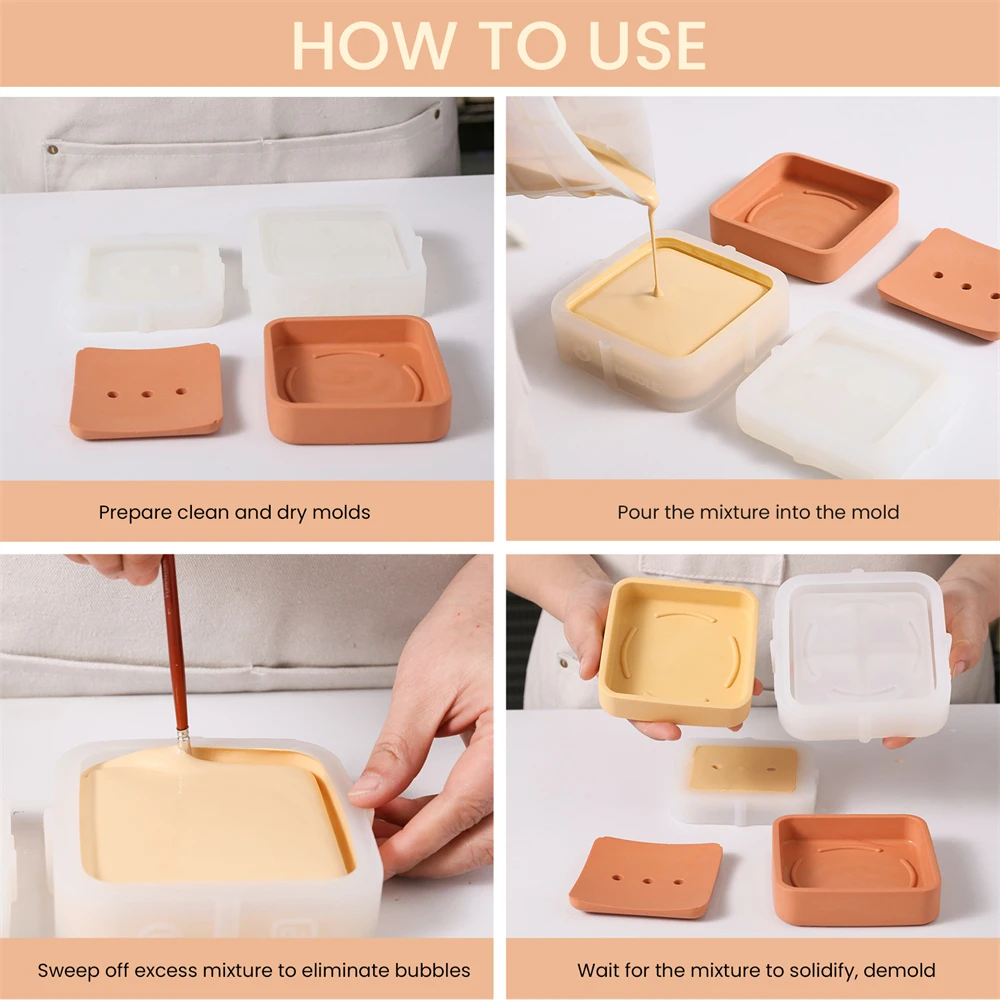 HOW TO USE

Prepare clean and dry molds

Pour the mixture into the mold

Sweep off excess mixture to eliminate bubbles

Wait for the mixture to solidify, demold