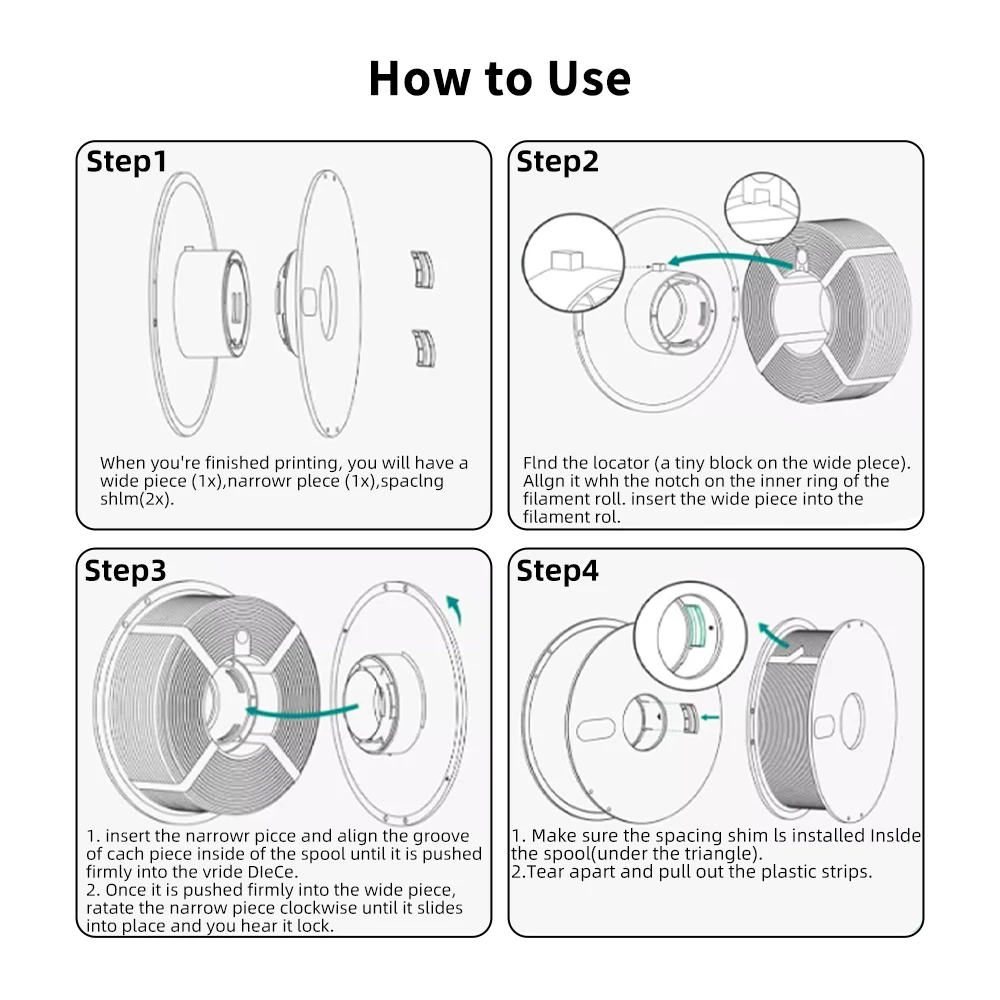 How to Use

Step1

When you're finished printing, you will have a wide piece (1x),narrowr plece (1x),spaclng shlm(2x).

Step2

Flnd the locator (a tiny block on the wide plece). Allgn it whh the notch on the inner ring of the filament roll. insert the wide piece into the filament rol.

Step3

1. insert the narrowr picce and align the groove of cach piece inside of the spool until it is pushed firmly into the vride DIeCe.
2. Once it is pushed firmly into the wide piece, ratate the narrow piece clockwise until it slides into place and you hear it lock.

Step4

1. Make sure the spacing shim ls installed Inslde the spool(under the triangle).
2.Tear apart and pull out the plastic strips.