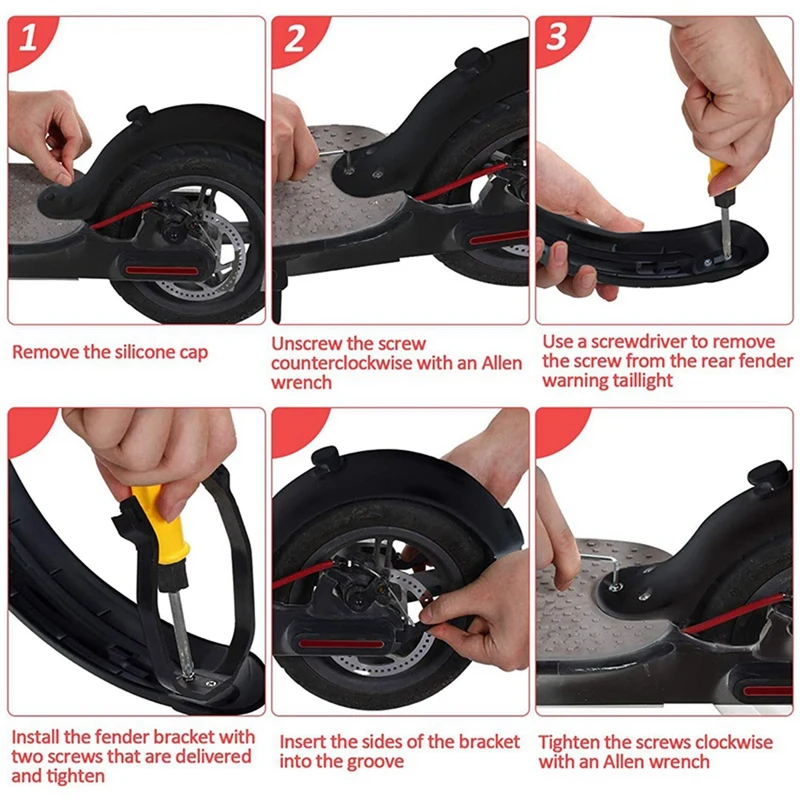 1

Remove the silicone cap

2

Unscrew the screw counterclockwise with an Allen wrench

3

Use a screwdriver to remove the screw from the rear fender warning taillight

Install the fender bracket with two screws that are delivered and tighten

Insert the sides of the bracket into the groove

Tighten the screws clockwise with an Allen wrench