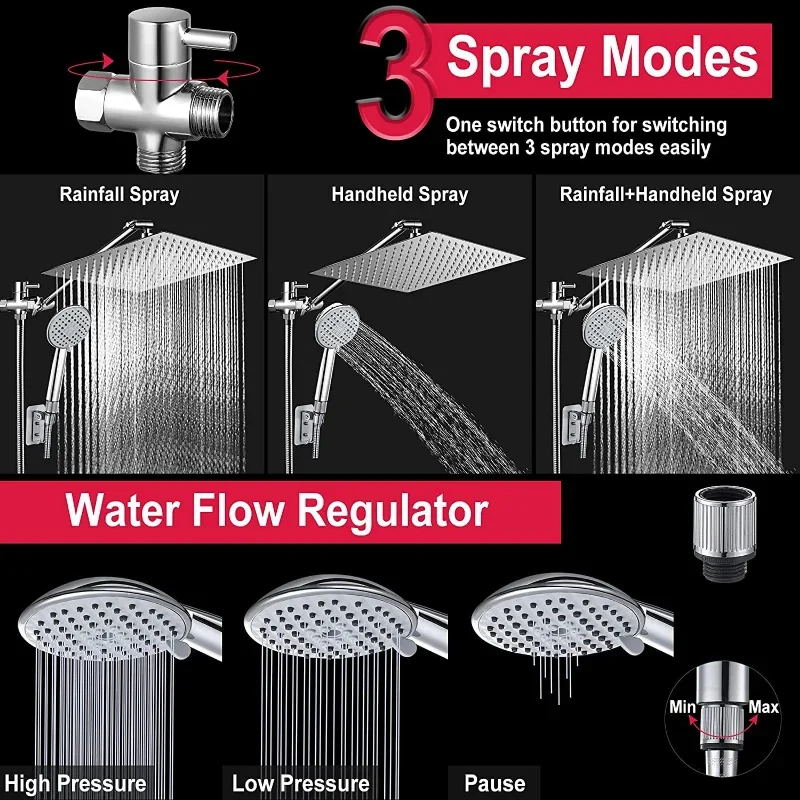 3 Spray Modes

One switch button for switching between 3 spray modes easily

Rainfall Spray

Handheld Spray

Rainfall+Handheld Spray

Water Flow Regulator

Min

Max

High Pressure

Low Pressure

Pause