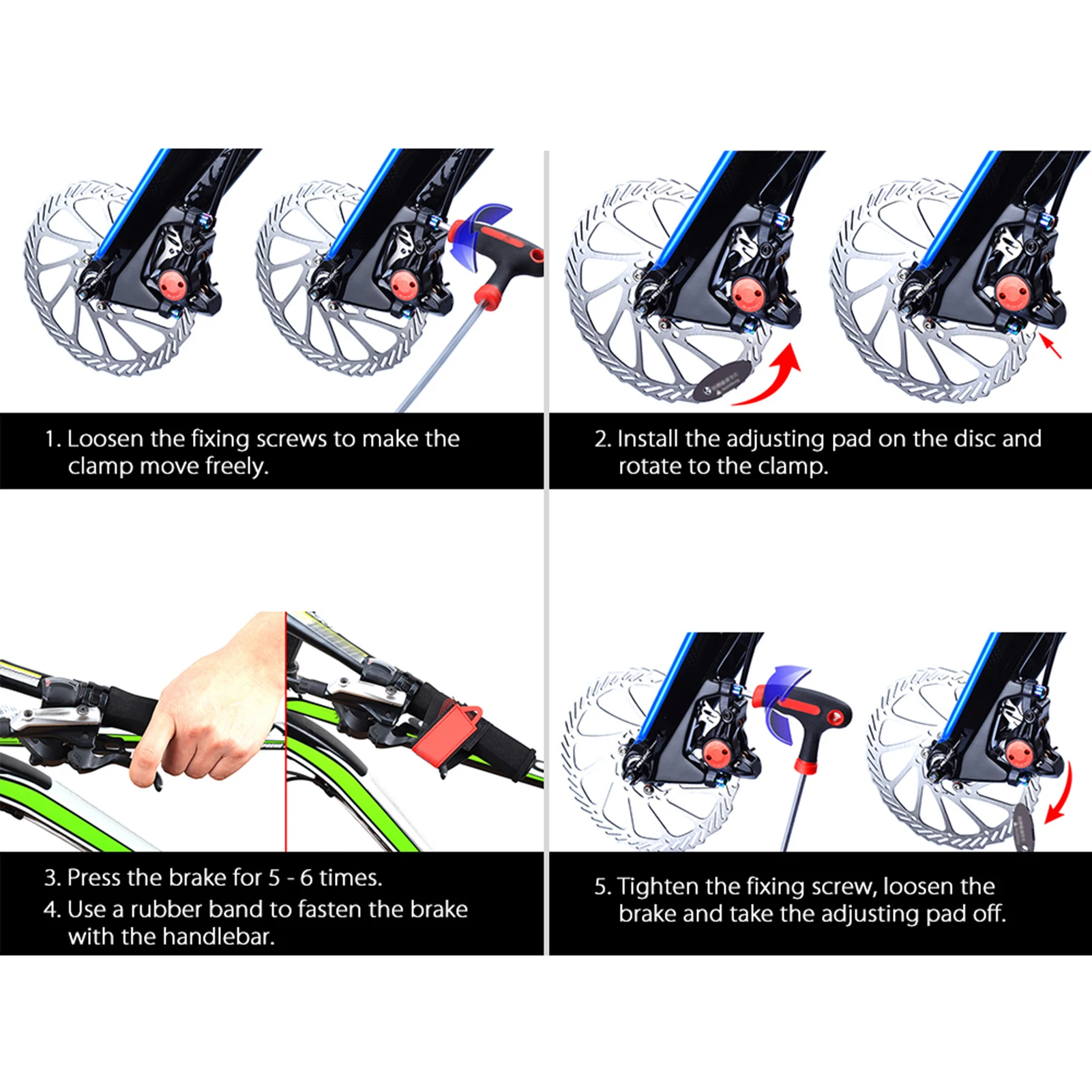 1. Loosen the fixing screws to make the clamp move freely.

2. Install the adjusting pad on the disc and rotate to the clamp.

3. Press the brake for 5 - 6 times.

4. Use a rubber band to fasten the brake with the handlebar.

5. Tighten the fixing screw, loosen the brake and take the adjusting pad off.