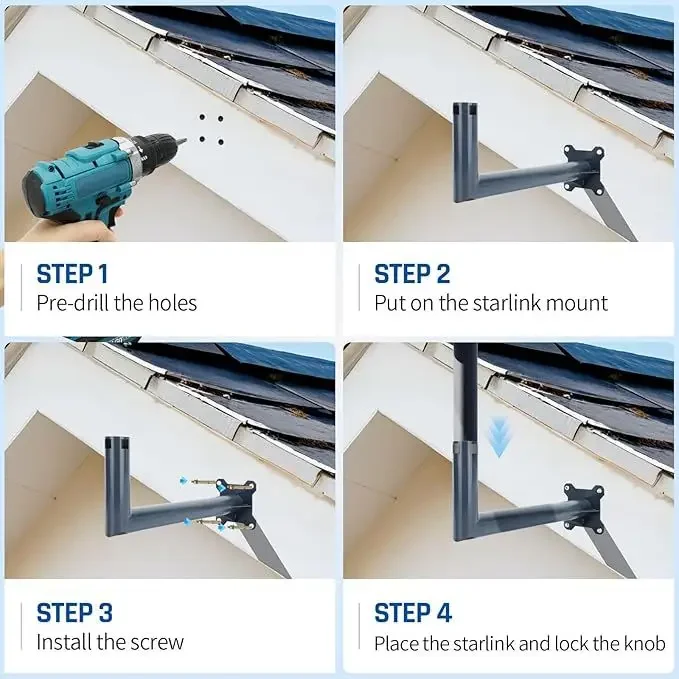 STEP 1
Pre-drill the holes

STEP 2
Put on the starlink mount

STEP 3
Install the screw

STEP 4
Place the starlink and lock the knob