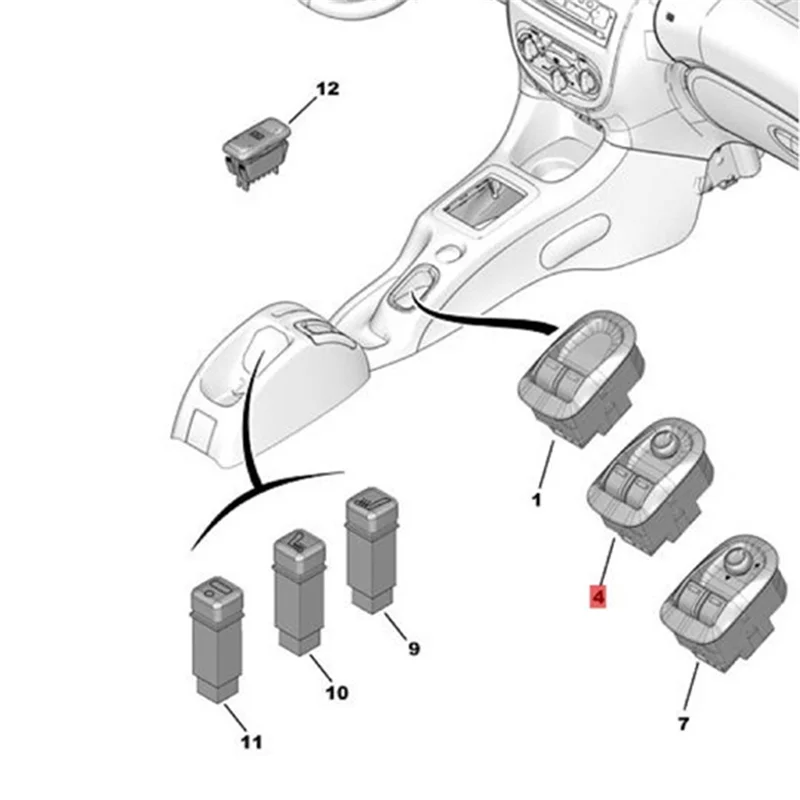 12

1

4

7

9

10

11