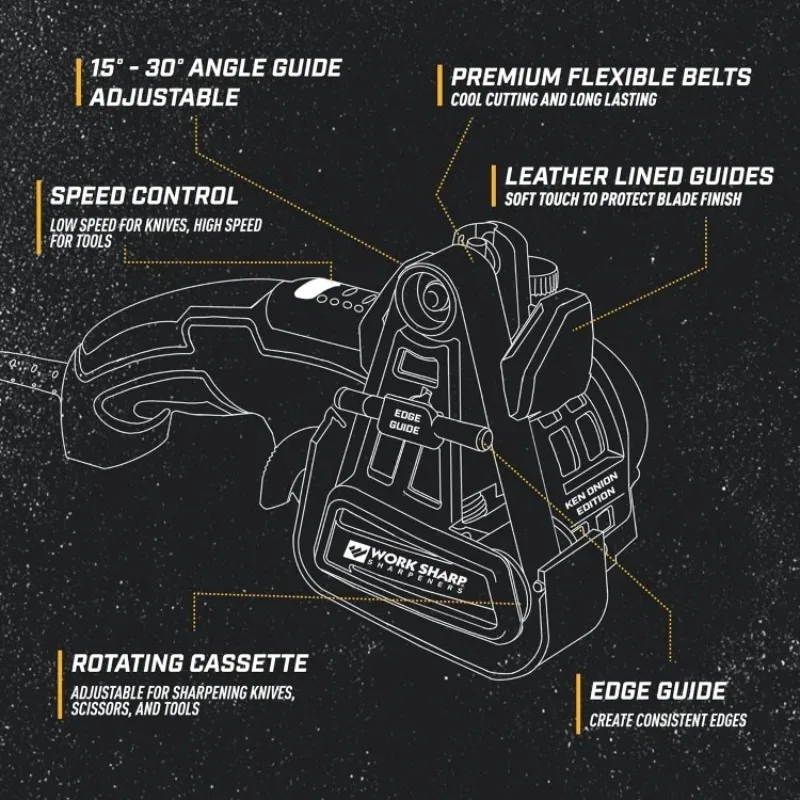 15° - 30° ANGLE GUIDE ADJUSTABLE

PREMIUM FLEXIBLE BELTS
COOL CUTTING AND LONG LASTING

LEATHER LINED GUIDES
SOFT TOUCH TO PROTECT BLADE FINISH

SPEED CONTROL
LOW SPEED FOR KNIVES, HIGH SPEED FOR TOOLS

EDGE GUIDE

KEN ONION EDITION

WORK SHARP SHARPENERS

ROTATING CASSETTE
ADJUSTABLE FOR SHARPENING KNIVES, SCISSORS, AND TOOLS

EDGE GUIDE
CREATE CONSISTENT EDGES