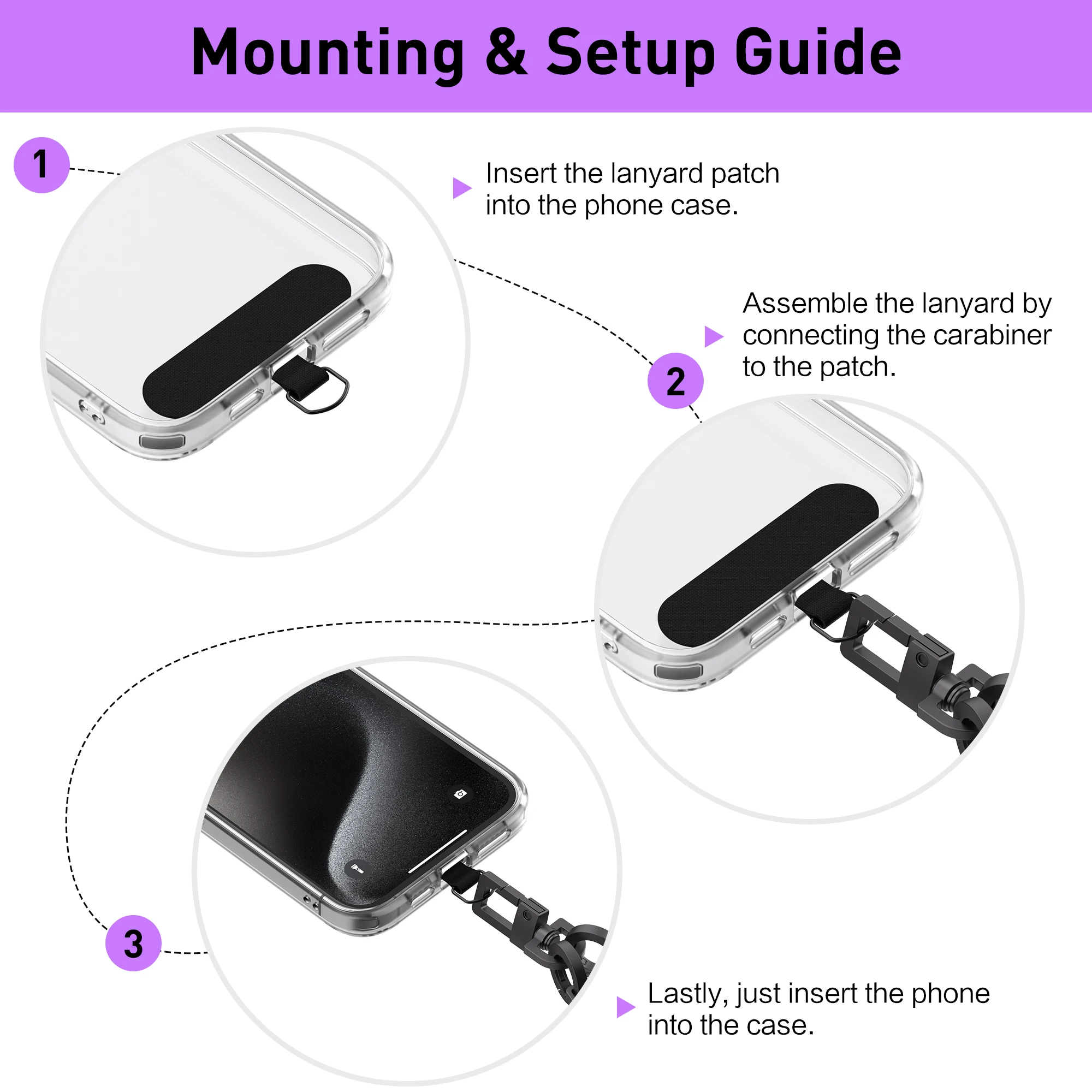 Mounting & Setup Guide

1

Insert the lanyard patch into the phone case.

2

Assemble the lanyard by connecting the carabiner to the patch.

3

Lastly, just insert the phone into the case.