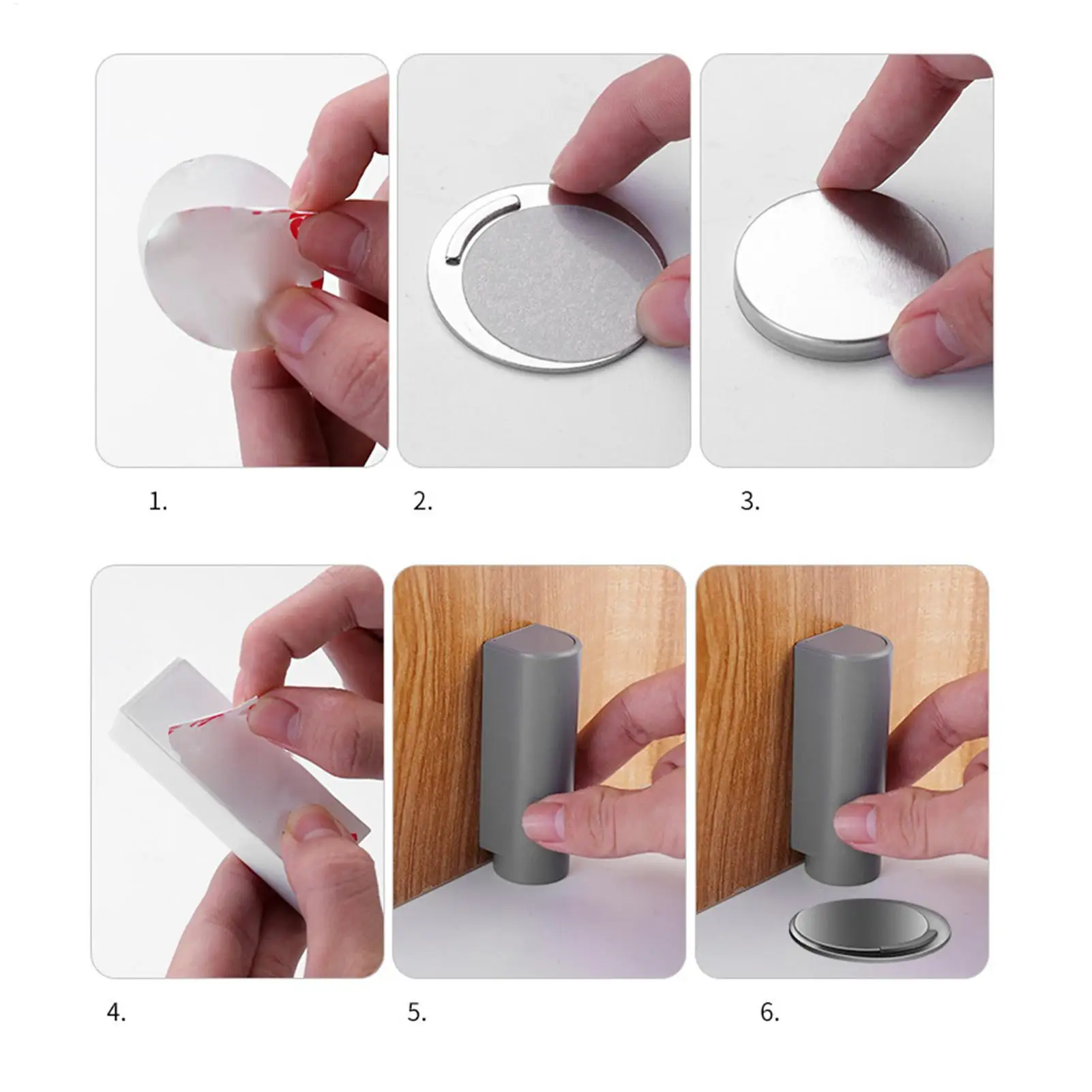 1.

2.

3.

4.

5.

6.