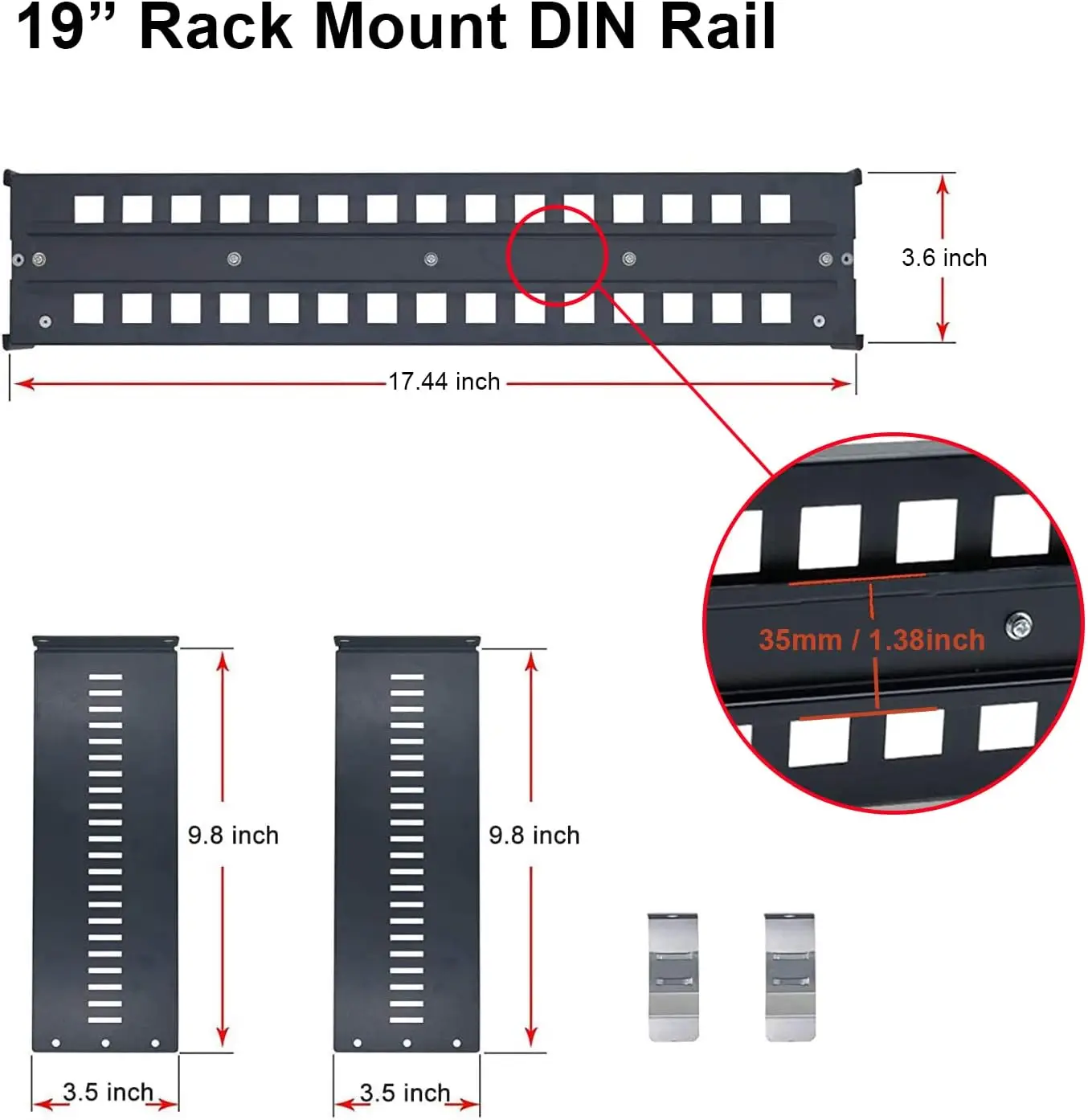 19” Rack Mount DIN Rail

3.6 inch

17.44 inch

35mm / 1.38inch

9.8 inch

9.8 inch

3.5 inch

3.5 inch