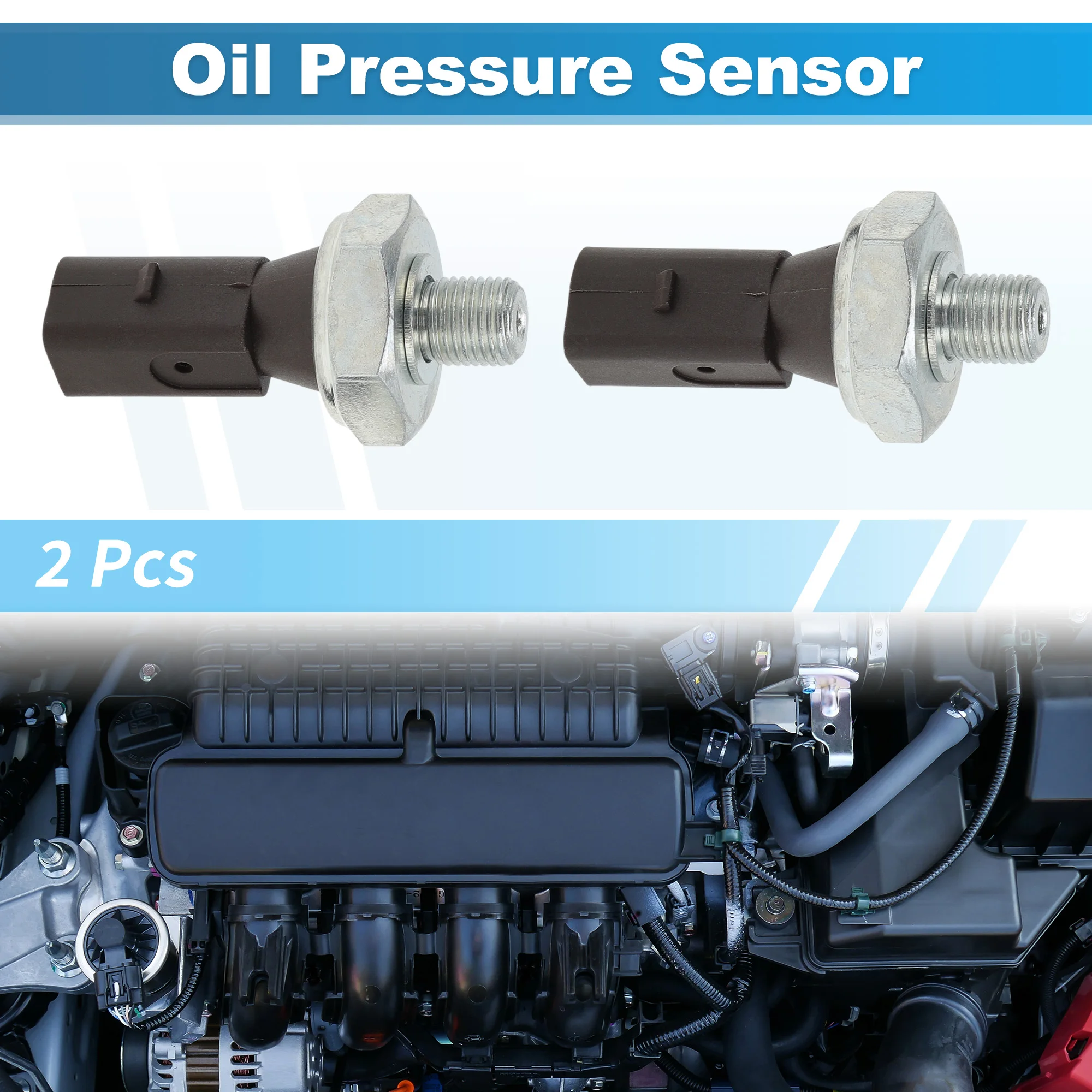 Oil Pressure Sensor

2 Pcs