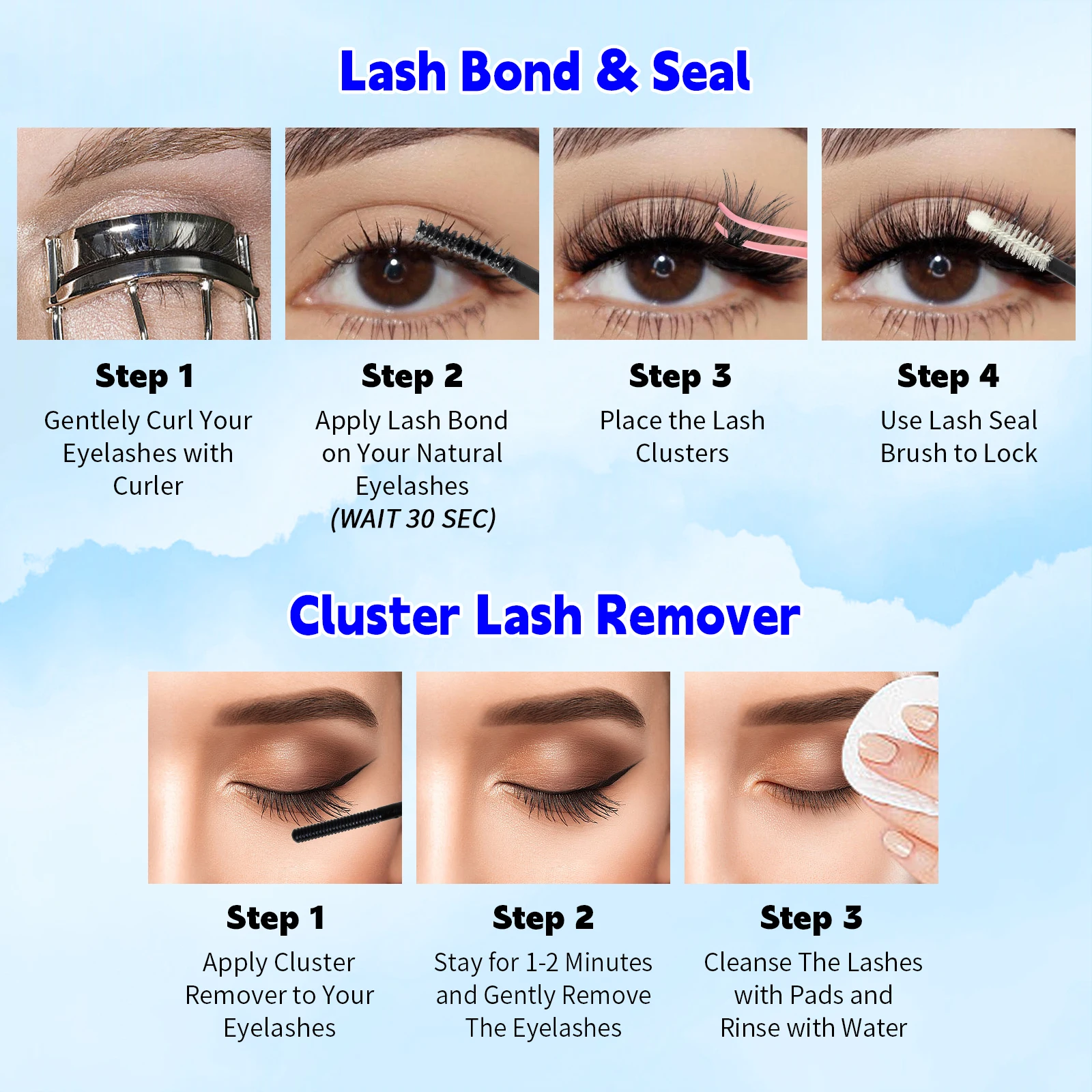 Lash Bond & Seal

Step 1
Gentlely Curl Your Eyelashes with Curler

Step 2
Apply Lash Bond on Your Natural Eyelashes
(WAIT 30 SEC)

Step 3
Place the Lash Clusters

Step 4
Use Lash Seal Brush to Lock

Cluster Lash Remover

Step 1
Apply Cluster Remover to Your Eyelashes

Step 2
Stay for 1-2 Minutes and Gently Remove The Eyelashes

Step 3
Cleanse The Lashes with Pads and Rinse with Water