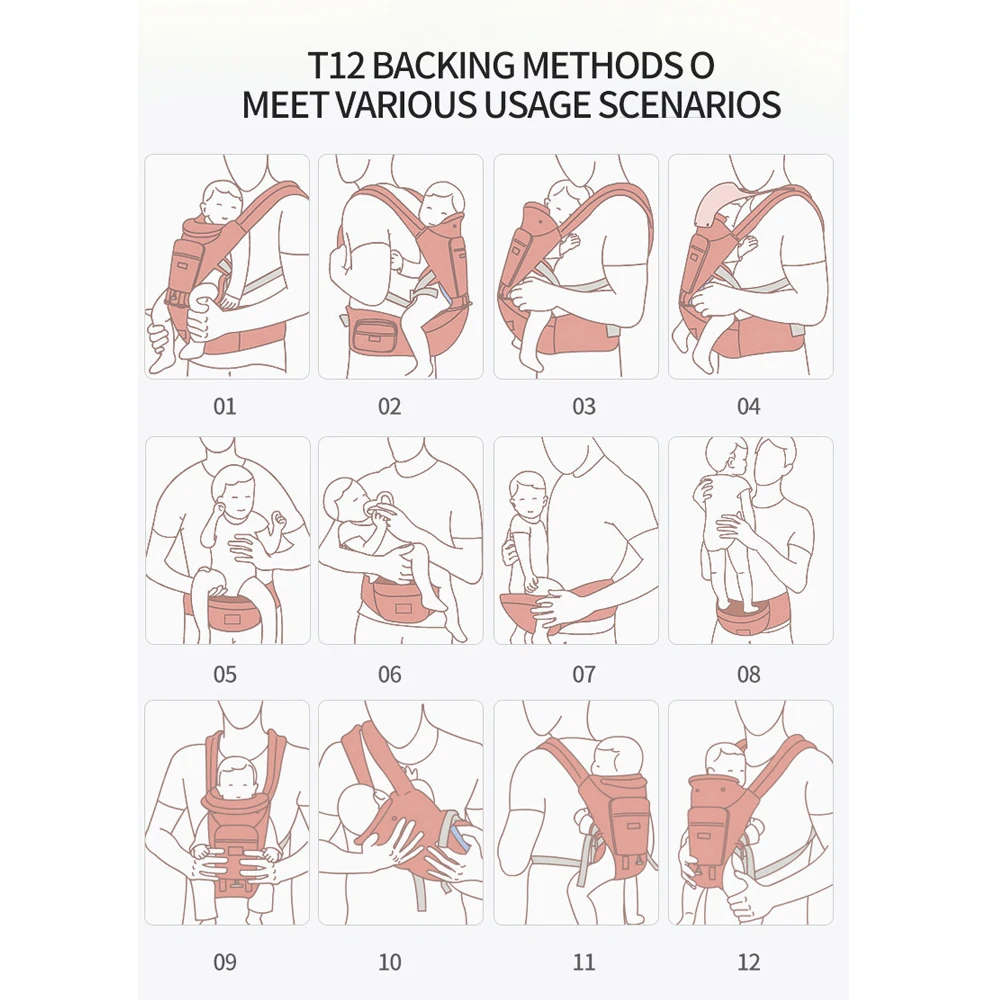 T12 BACKING METHODS O
MEET VARIOUS USAGE SCENARIOS

01 02 03 04

05 06 07 08

09 10 11 12