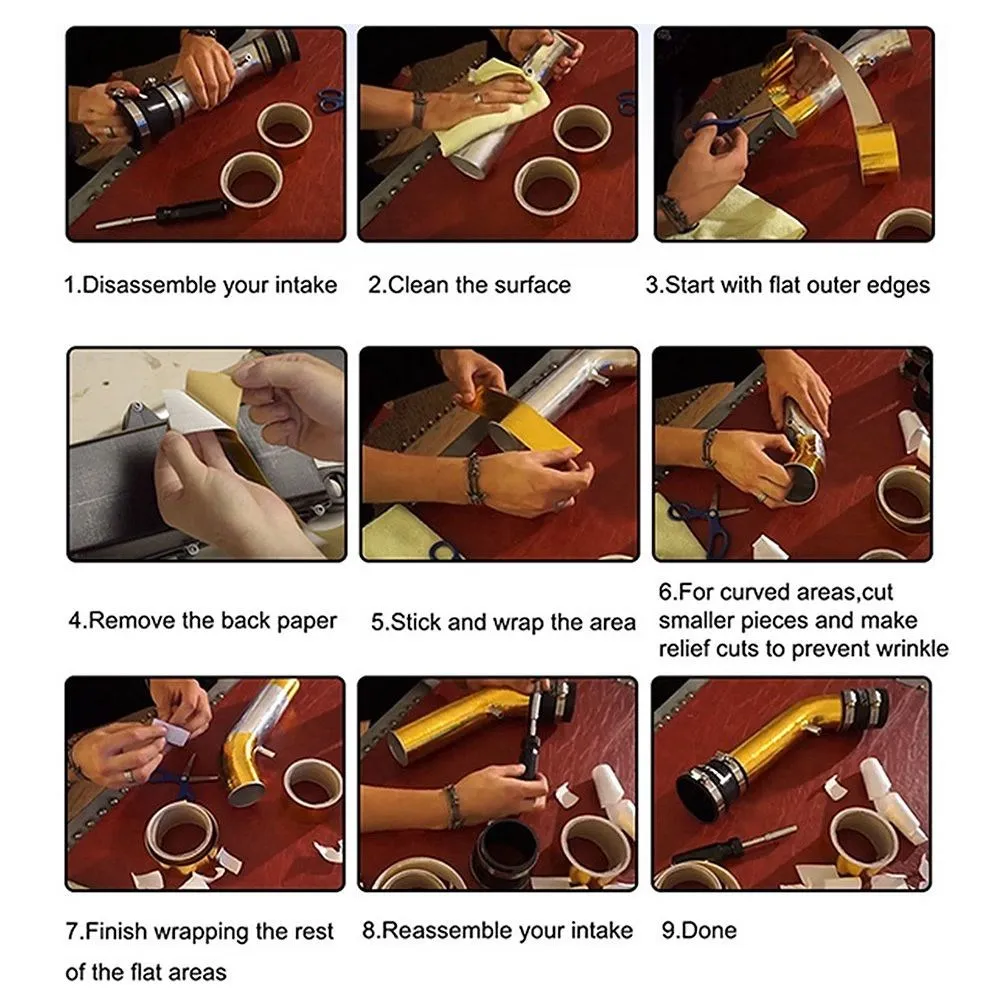 1.Disassemble your intake

2.Clean the surface

3.Start with flat outer edges

4.Remove the back paper

5.Stick and wrap the area

6.For curved areas,cut smaller pieces and make relief cuts to prevent wrinkle

7.Finish wrapping the rest of the flat areas

8.Reassemble your intake

9.Done