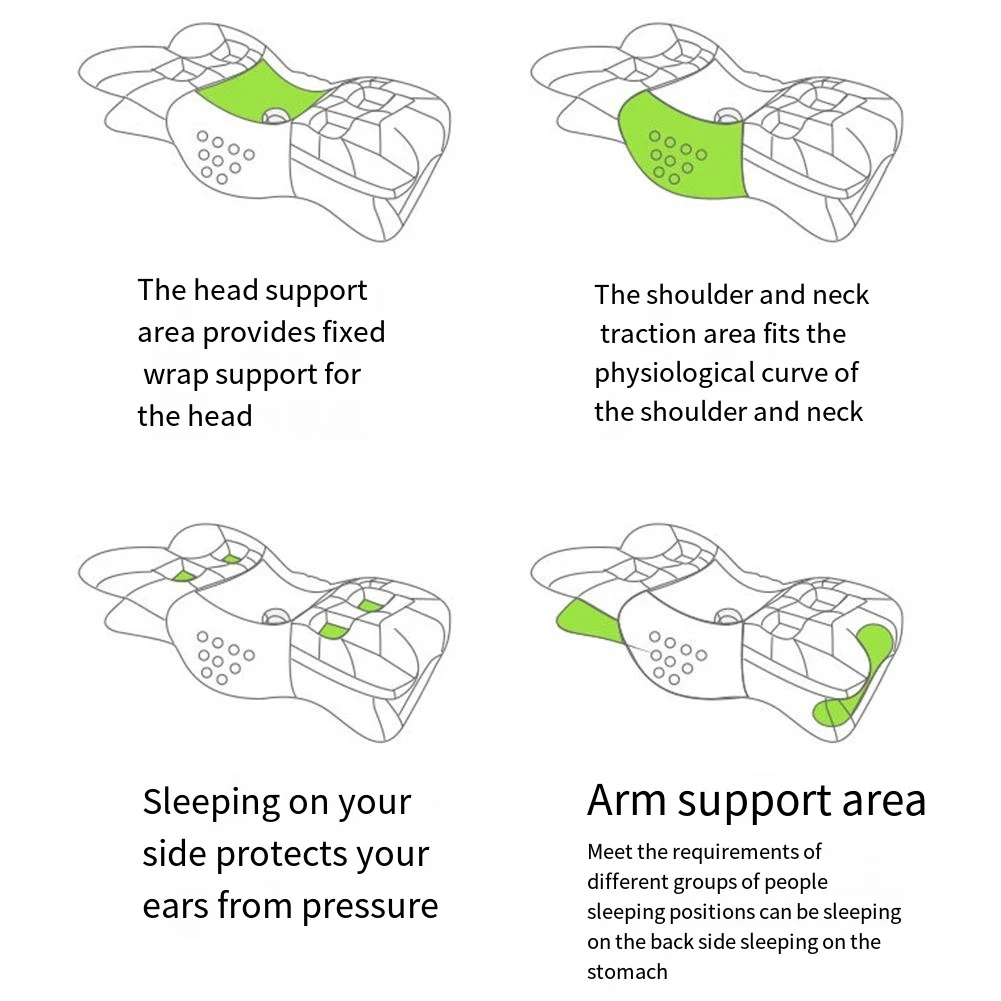 The head support area provides fixed wrap support for the head

The shoulder and neck traction area fits the physiological curve of the shoulder and neck

Sleeping on your side protects your ears from pressure

Arm support area

Meet the requirements of different groups of people sleeping positions can be sleeping on the back side sleeping on the stomach