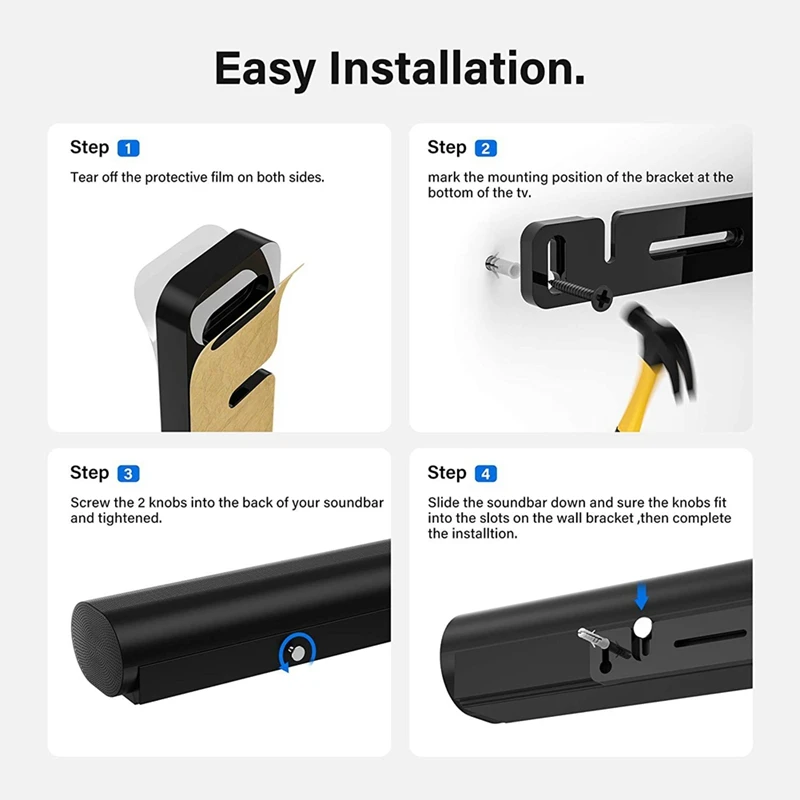 Easy Installation.

Step 1

Tear off the protective film on both sides.

Step 2

mark the mounting position of the bracket at the bottom of the tv.

Step 3

Screw the 2 knobs into the back of your soundbar and tightened.

Step 4

Slide the soundbar down and sure the knobs fit into the slots on the wall bracket ,then complete the installtion.