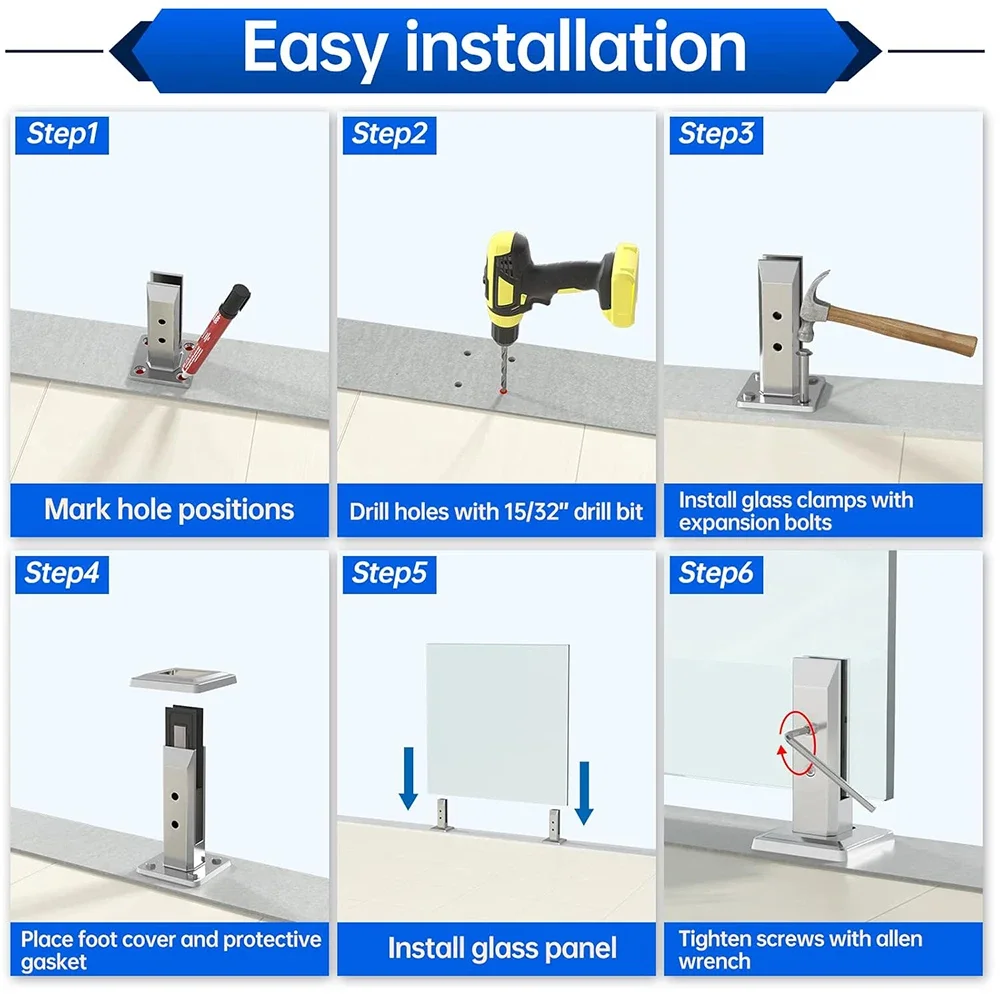 Easy installation

Step1
Mark hole positions

Step2
Drill holes with 15/32" drill bit

Step3
Install glass clamps with expansion bolts

Step4
Place foot cover and protective gasket

Step5
Install glass panel

Step6
Tighten screws with allen wrench