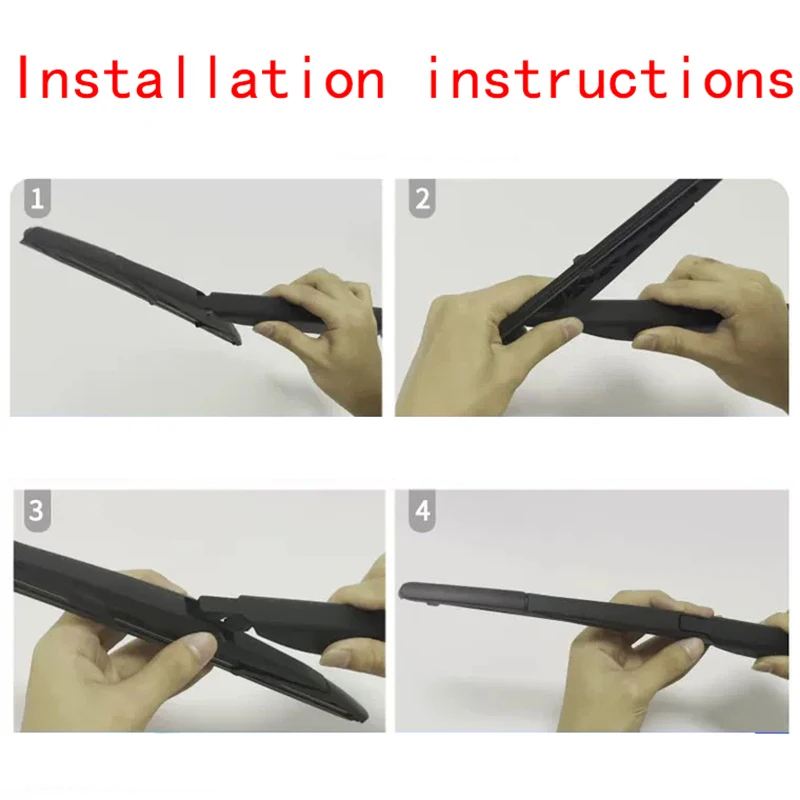 Installation instructions

1

2

3

4