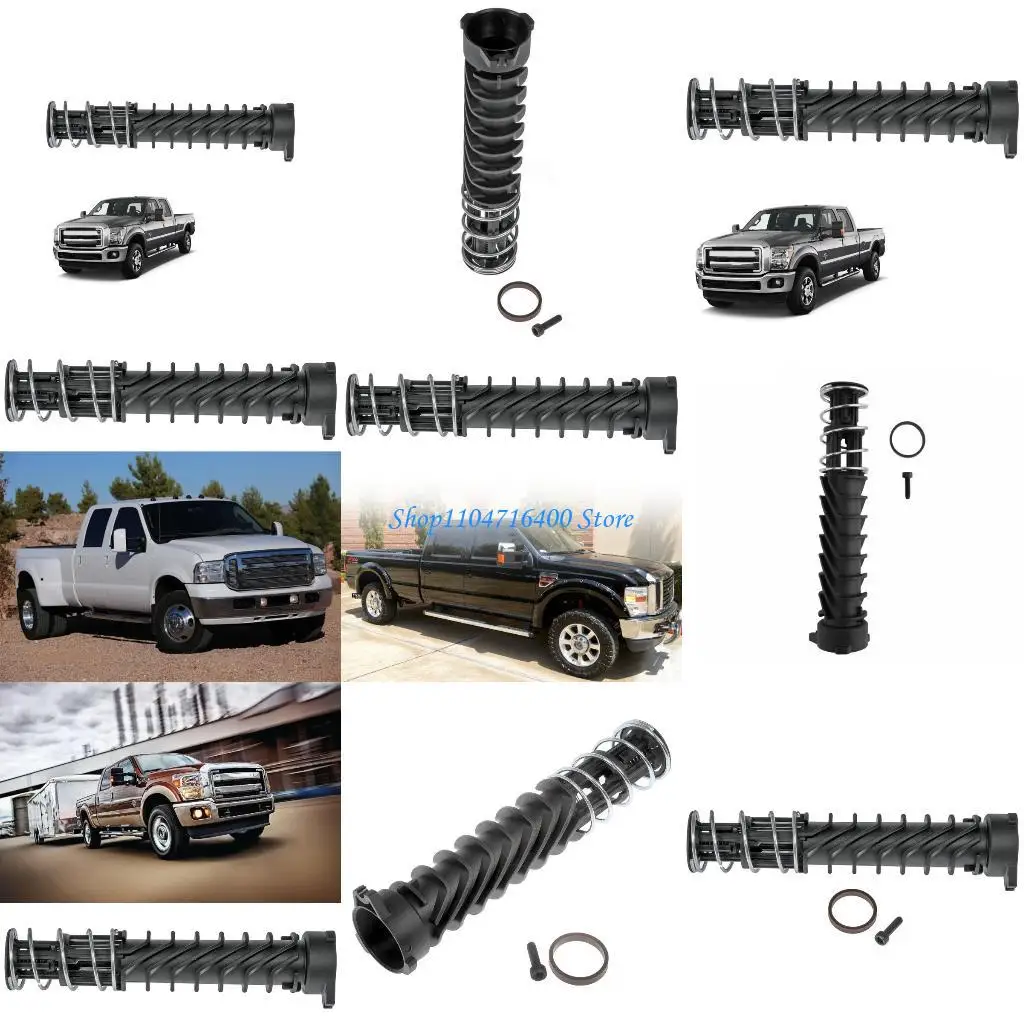 Shop1104716400 Store