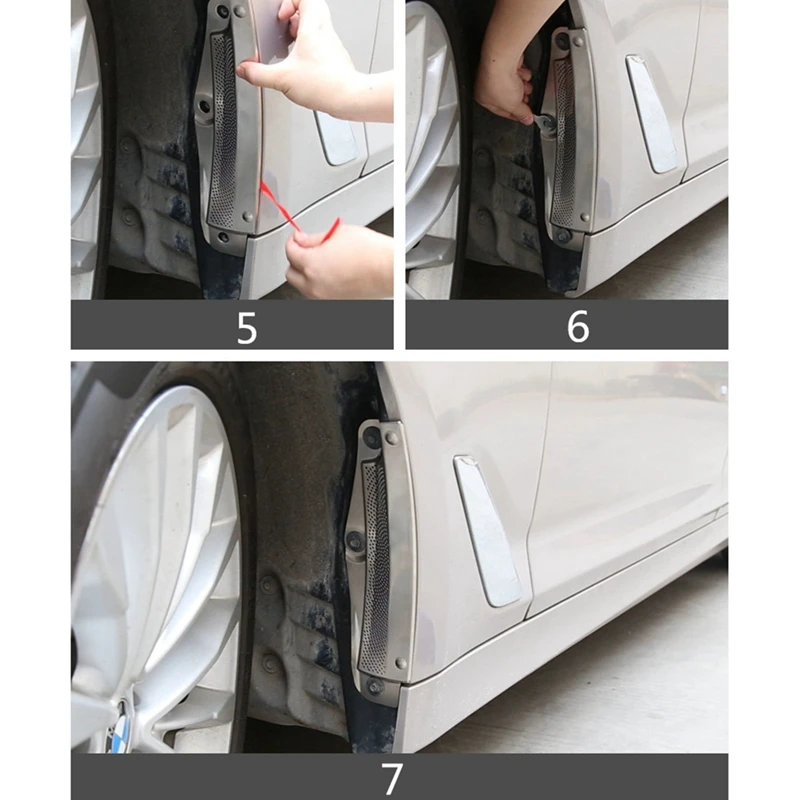 5

6

7