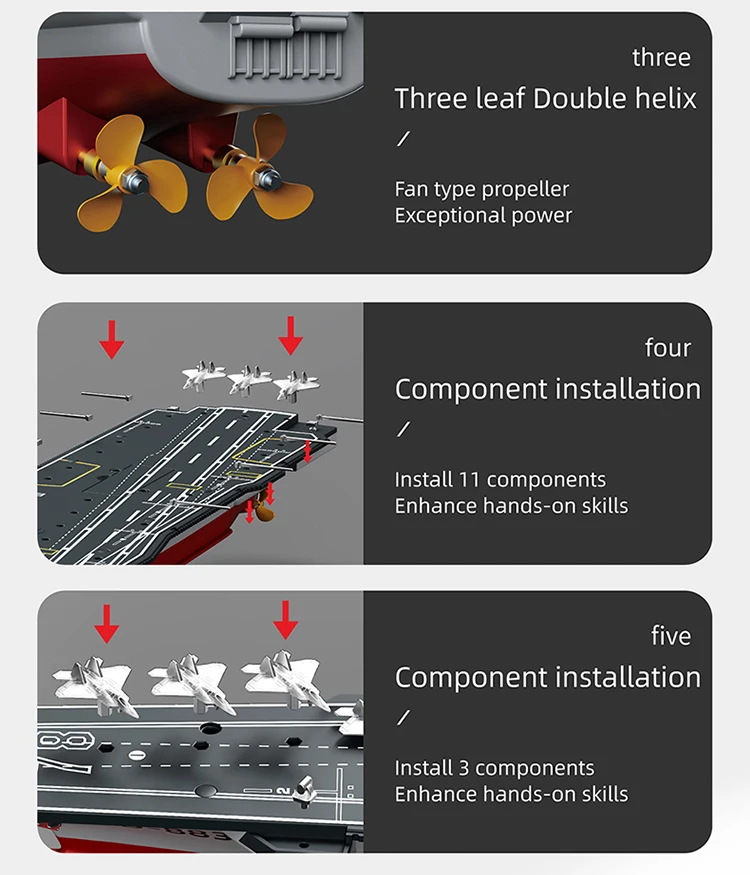 three
Three leaf Double helix
/
Fan type propeller
Exceptional power

four
Component installation
/
Install 11 components
Enhance hands-on skills

five
Component installation
/
Install 3 components
Enhance hands-on skills