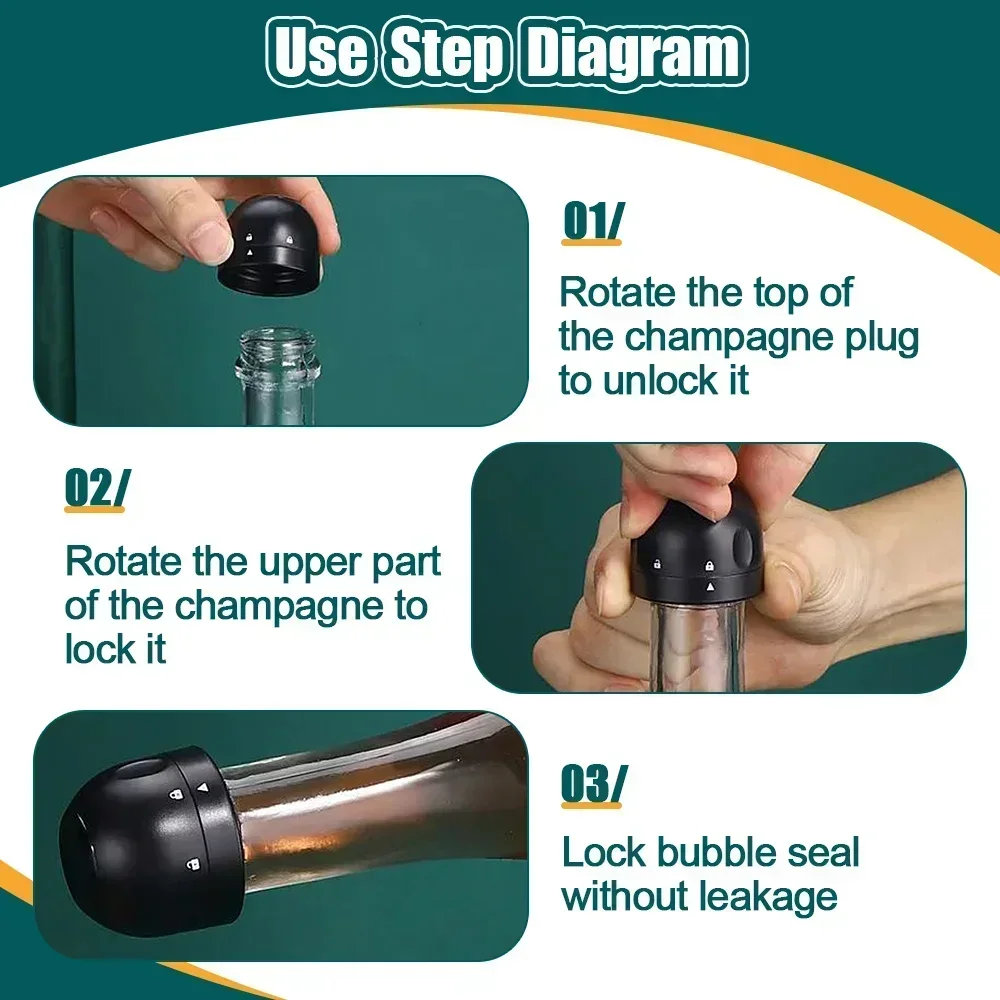 Use Step Diagram

01/

Rotate the top of the champagne plug to unlock it

02/

Rotate the upper part of the champagne to lock it

03/

Lock bubble seal without leakage