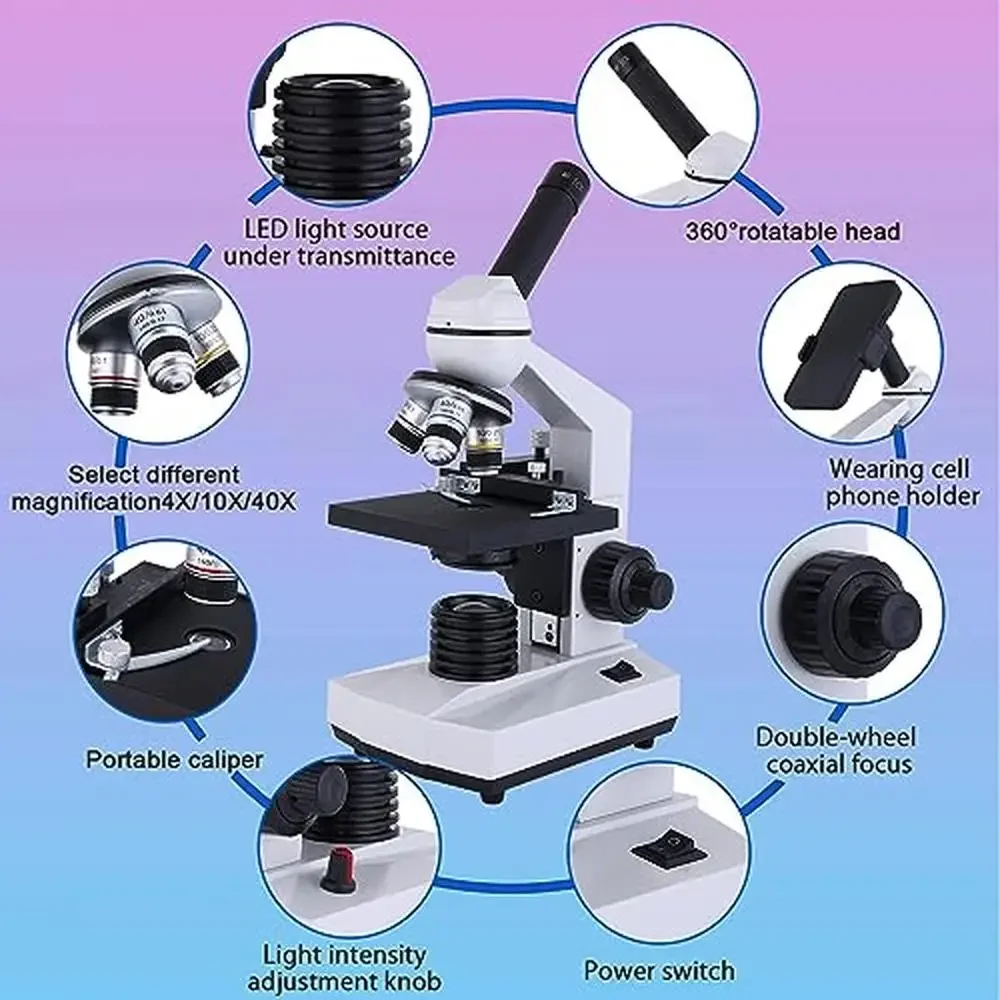 LED light source under transmittance

360°rotatable head

Select different magnification4X/10X/40X

Wearing cell phone holder

Portable caliper

Double-wheel coaxial focus

Light intensity adjustment knob

Power switch