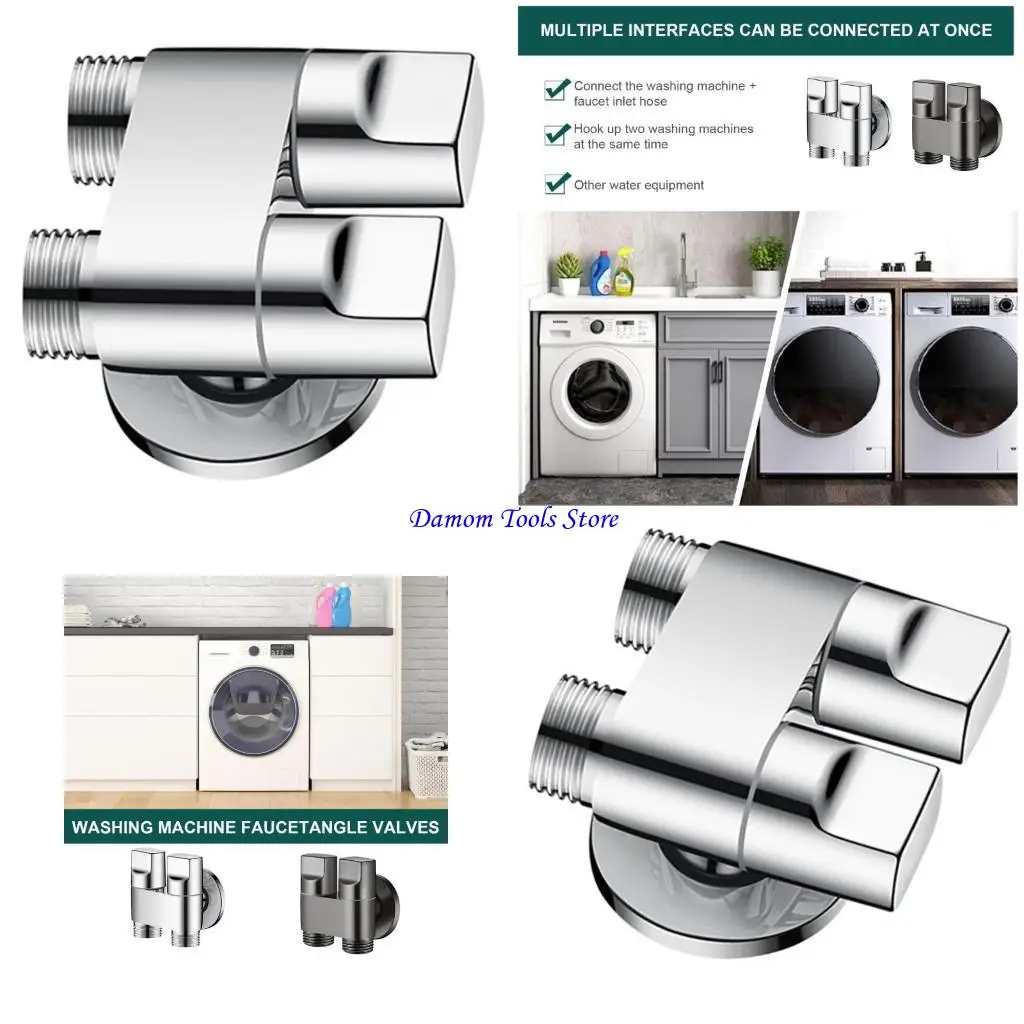 MULTIPLE INTERFACES CAN BE CONNECTED AT ONCE

Connect the washing machine + faucet inlet hose

Hook up two washing machines at the same time

Other water equipment

Damom Tools Store

WASHING MACHINE FAUCETANGLE VALVES