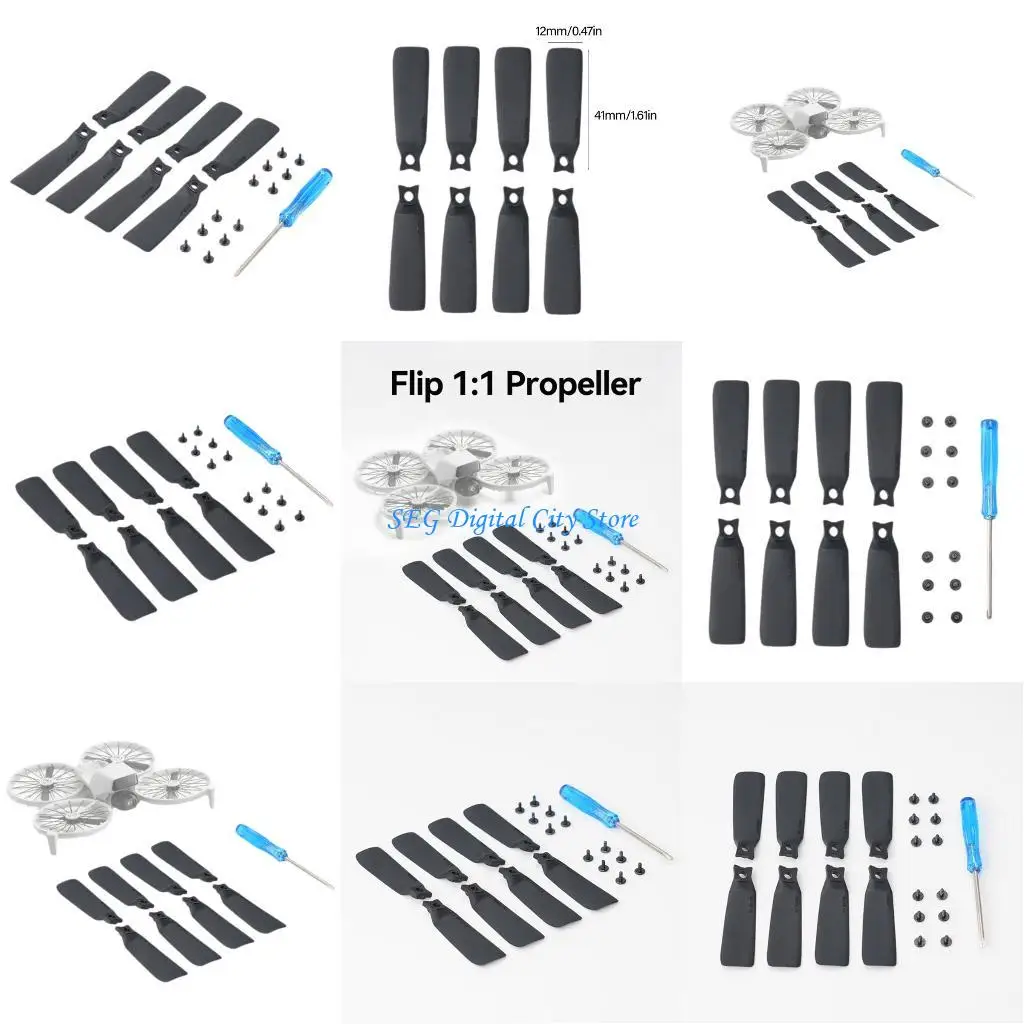 12mm/0.47in

41mm/1.61in

Flip 1:1 Propeller

SEG Digital City Store