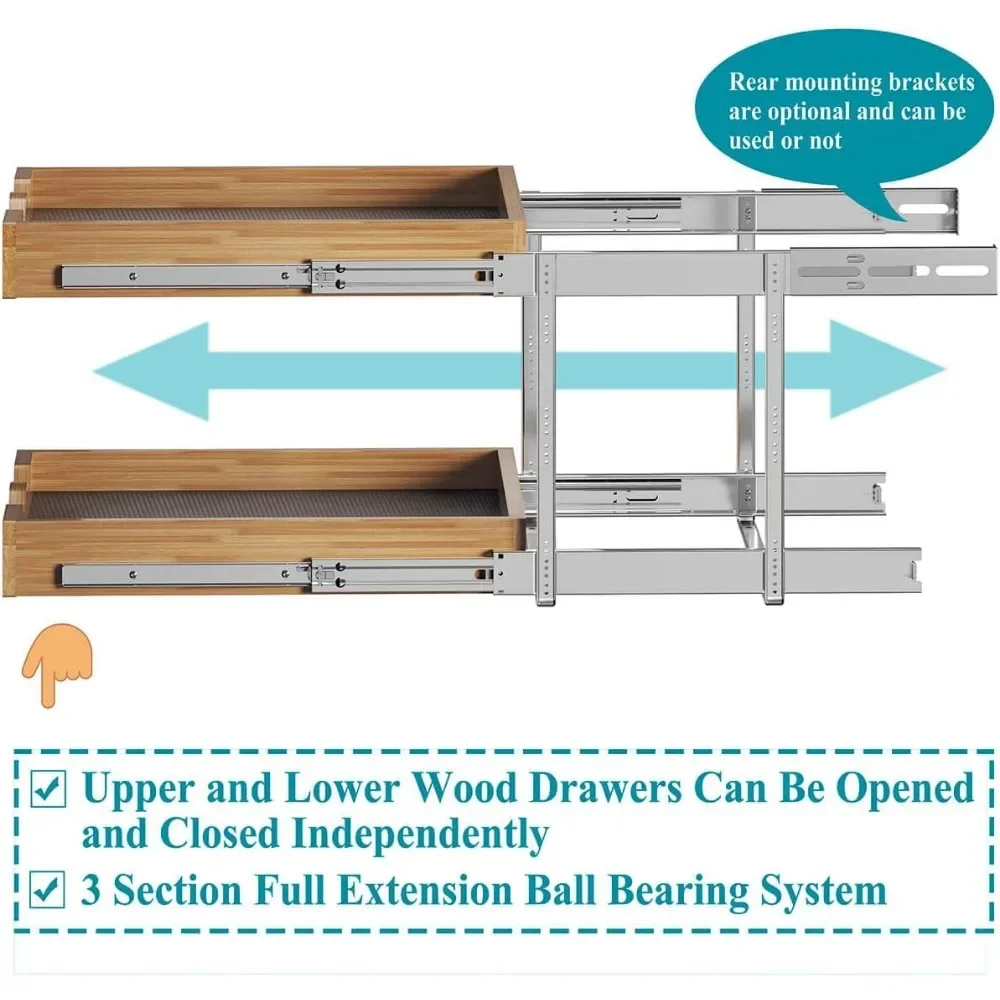 Rear mounting brackets are optional and can be used or not

☑ Upper and Lower Wood Drawers Can Be Opened and Closed Independently

☑ 3 Section Full Extension Ball Bearing System