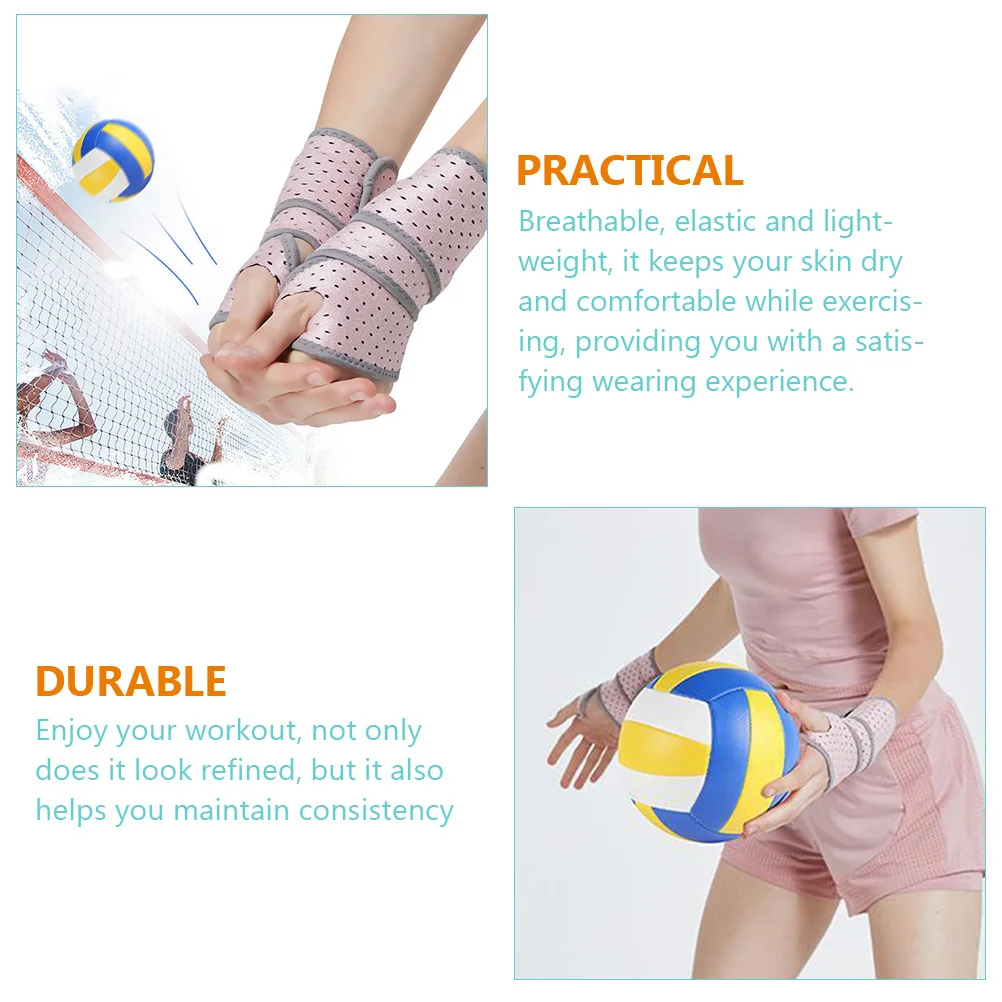 PRACTICAL

Breathable, elastic and lightweight, it keeps your skin dry and comfortable while exercising, providing you with a satisfying wearing experience.

DURABLE

Enjoy your workout, not only does it look refined, but it also helps you maintain consistency