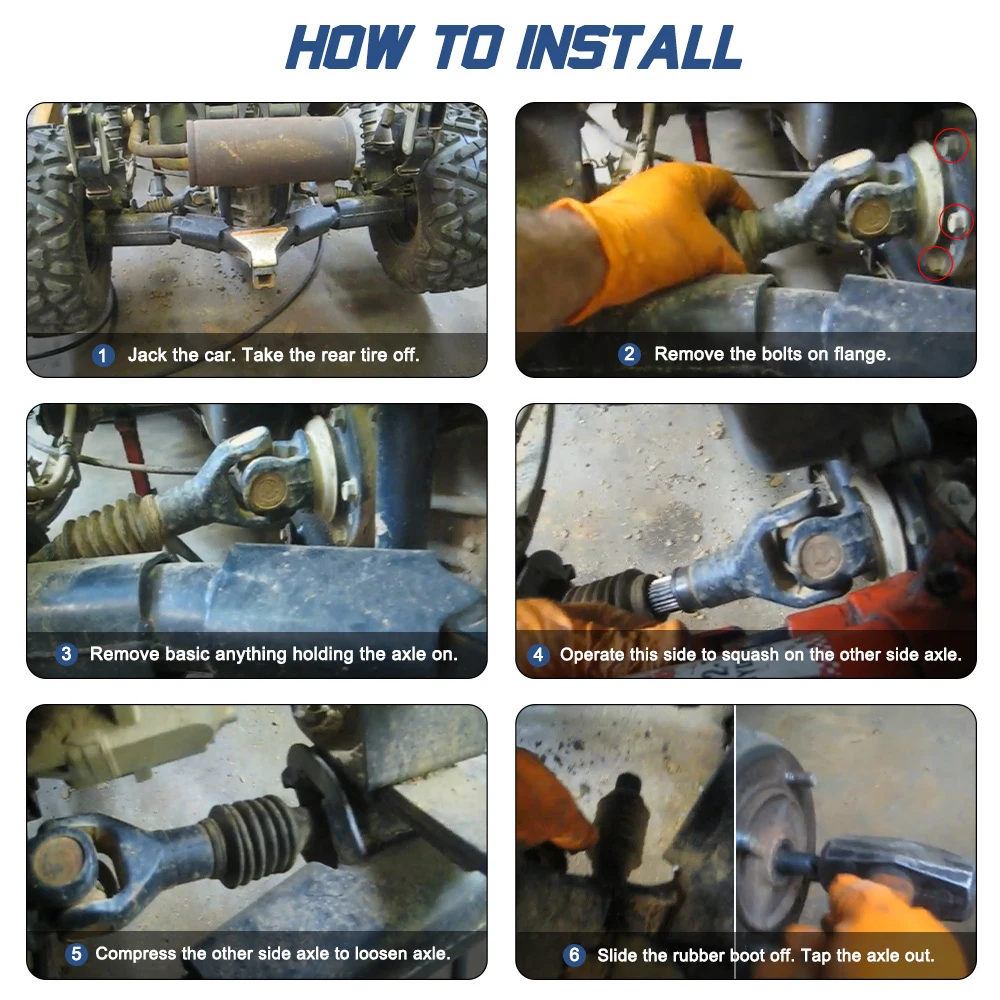 HOW TO INSTALL

1 Jack the car. Take the rear tire off.

2 Remove the bolts on flange.

3 Remove basic anything holding the axle on.

4 Operate this side to squash on the other side axle.

5 Compress the other side axle to loosen axle.

6 Slide the rubber boot off. Tap the axle out.