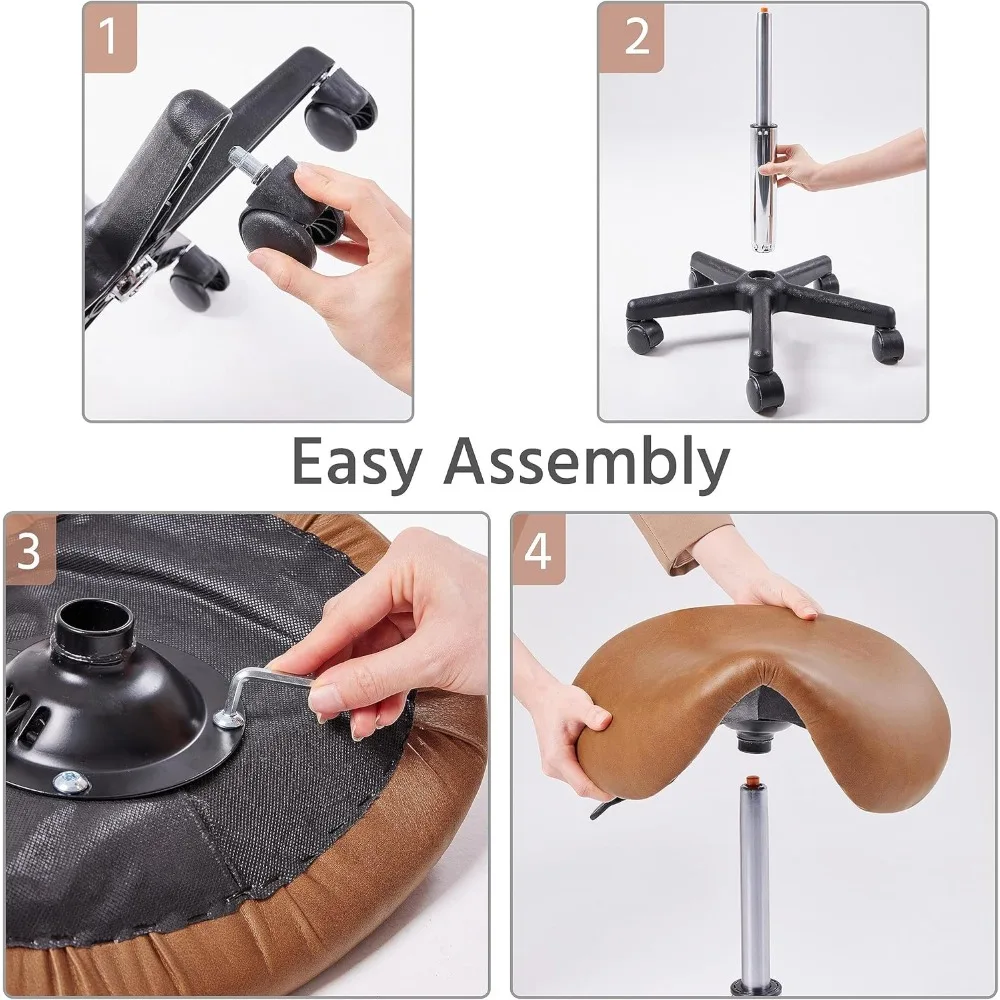 1

2

Easy Assembly

3

4