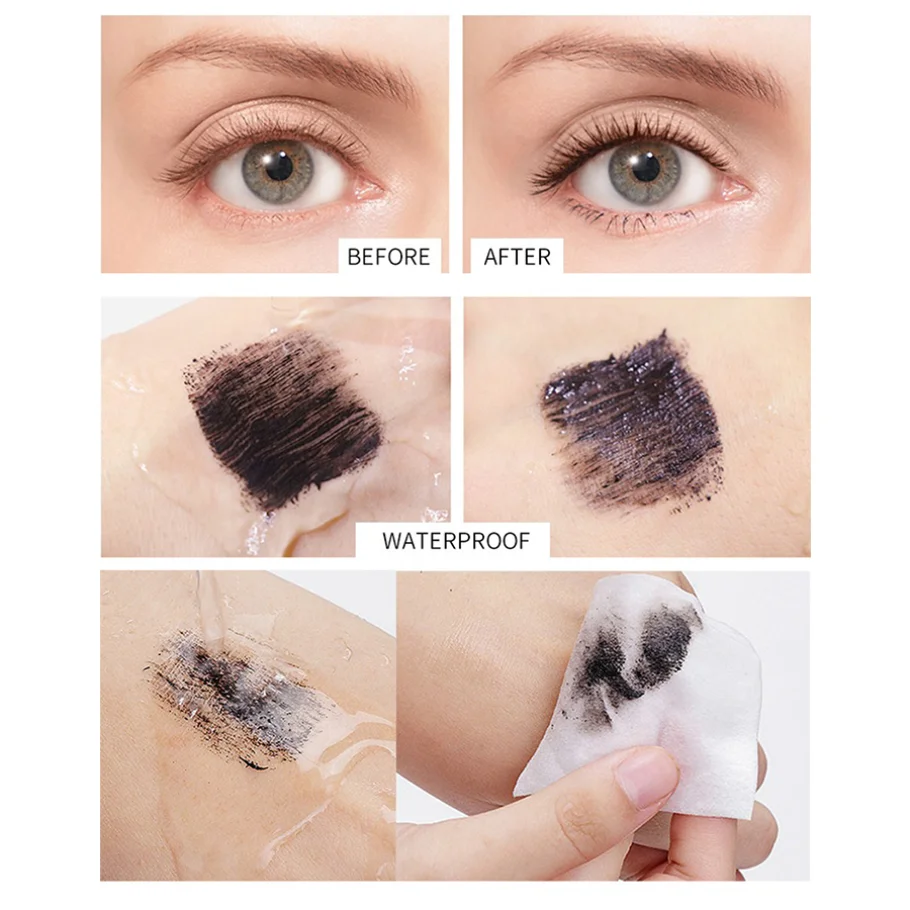 BEFORE
AFTER
WATERPROOF