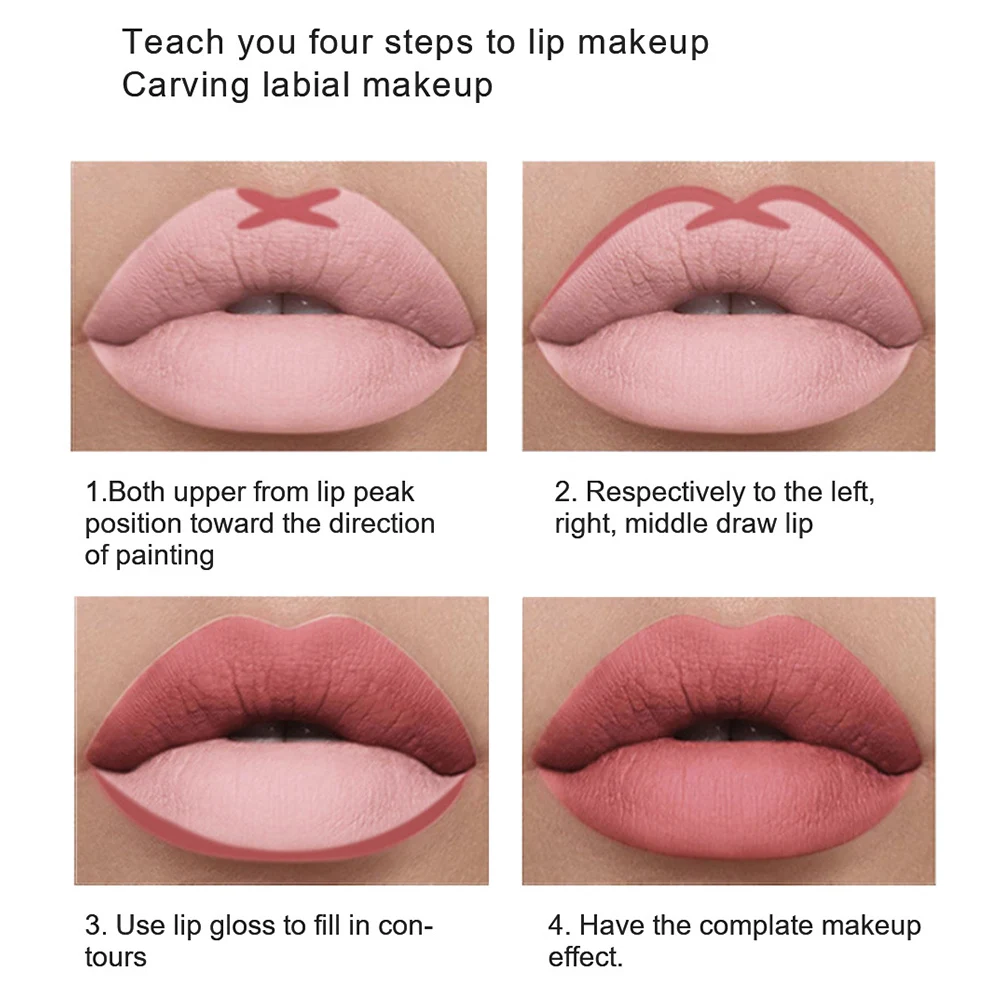 Teach you four steps to lip makeup
Carving labial makeup

1.Both upper from lip peak position toward the direction of painting

2. Respectively to the left, right, middle draw lip

3. Use lip gloss to fill in contours

4. Have the complate makeup effect.