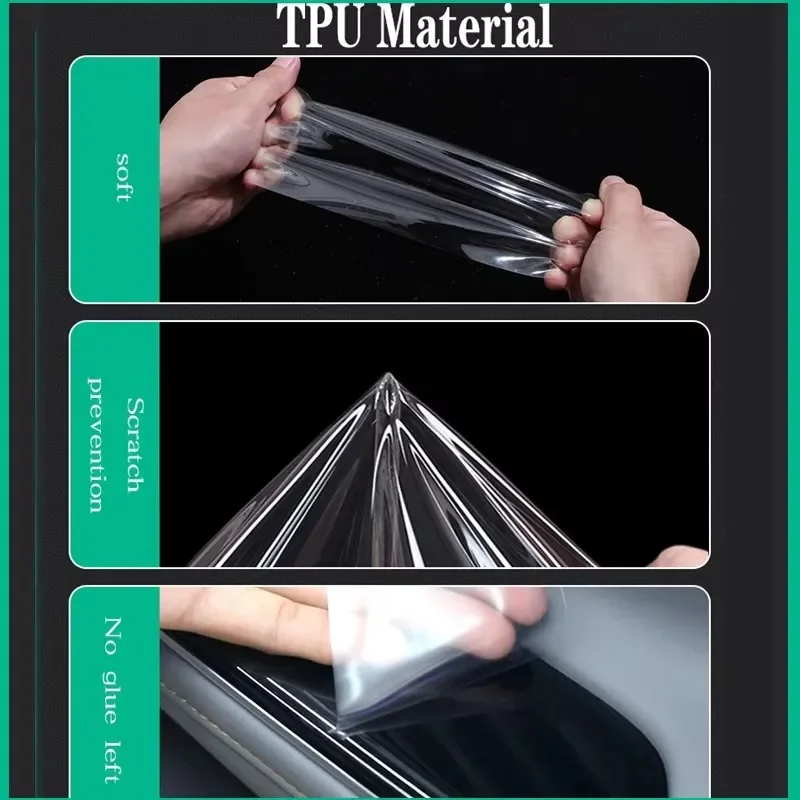 TPU Material

soft

Scratch prevention

No glue left