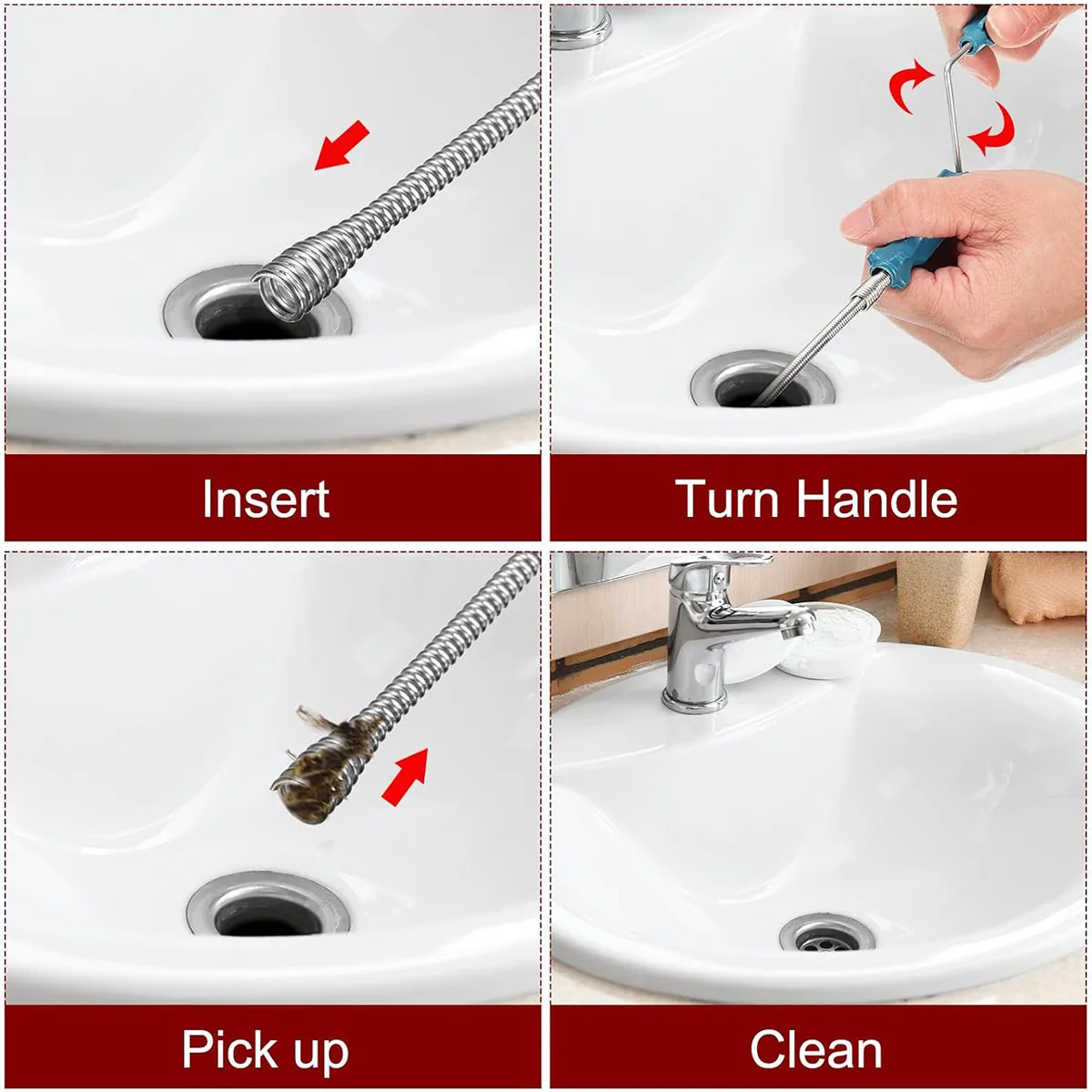 Insert

Turn Handle

Pick up

Clean