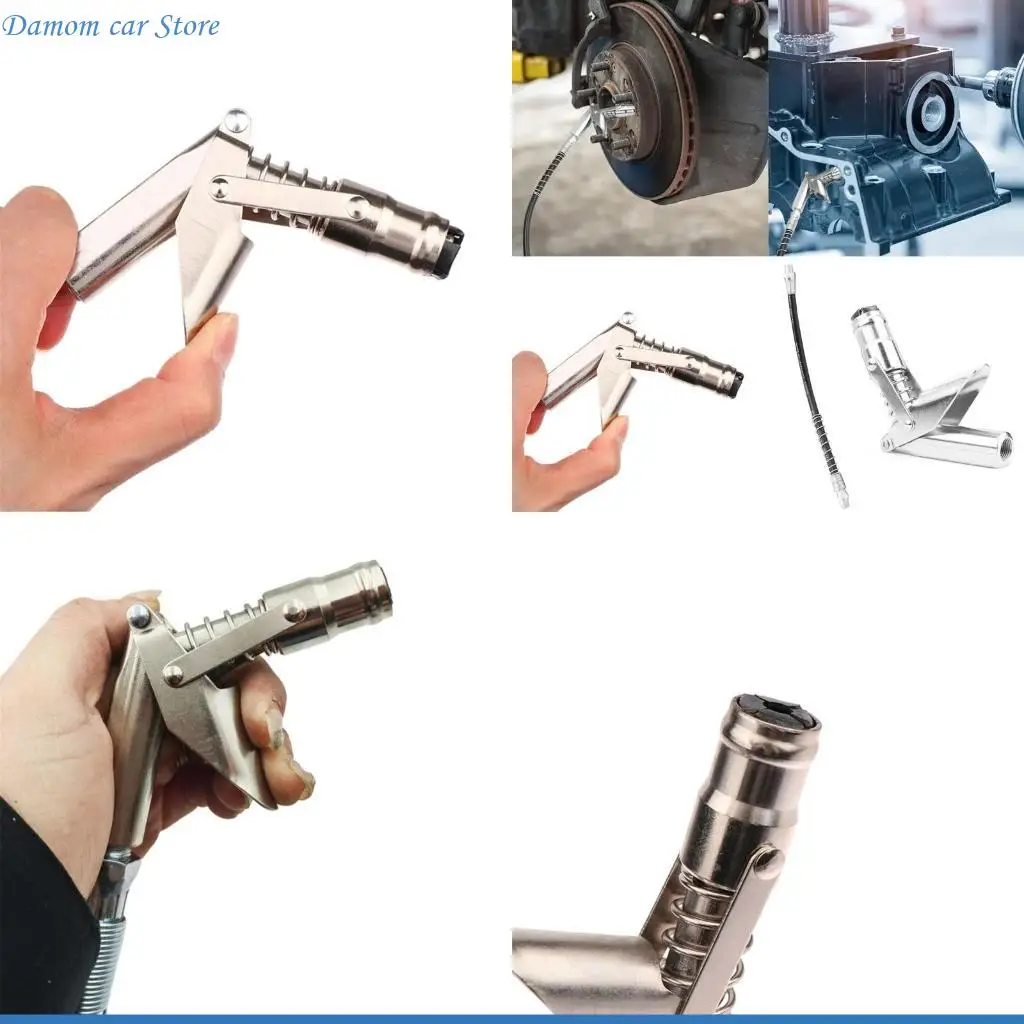 Damom car Store