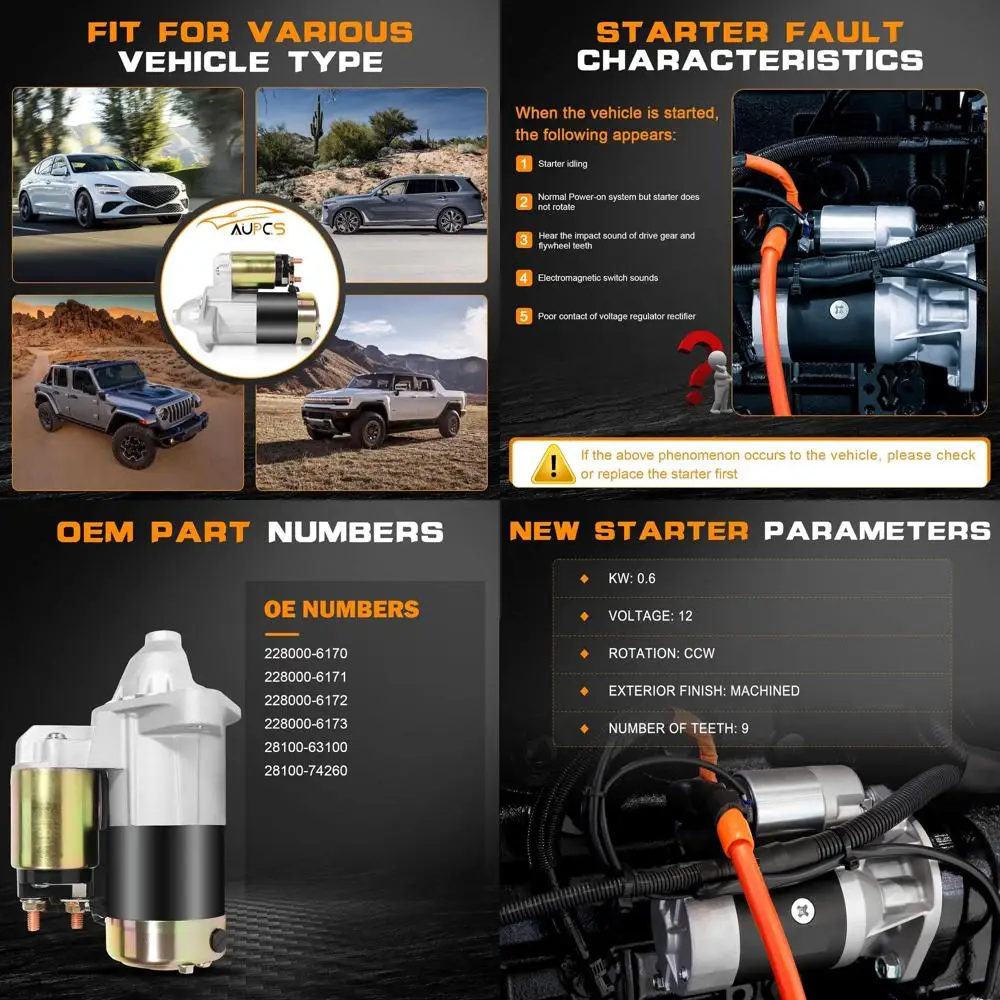 FIT FOR VARIOUS VEHICLE TYPE

AUPCS

STARTER FAULT CHARACTERISTICS

When the vehicle is started, the following appears:

1 Starter idling

2 Normal Power-on system but starter does not rotate

3 Hear the impact sound of drive gear and flywheel teeth

4 Electromagnetic switch sounds

5 Poor contact of voltage regulator rectifier

If the above phenomenon occurs to the vehicle, please check or replace the starter first

OEM PART NUMBERS

OE NUMBERS
228000-6170
228000-6171
228000-6172
228000-6173
28100-63100
28100-74260

NEW STARTER PARAMETERS

KW: 0.6
VOLTAGE: 12
ROTATION: CCW
EXTERIOR FINISH: MACHINED
NUMBER OF TEETH: 9