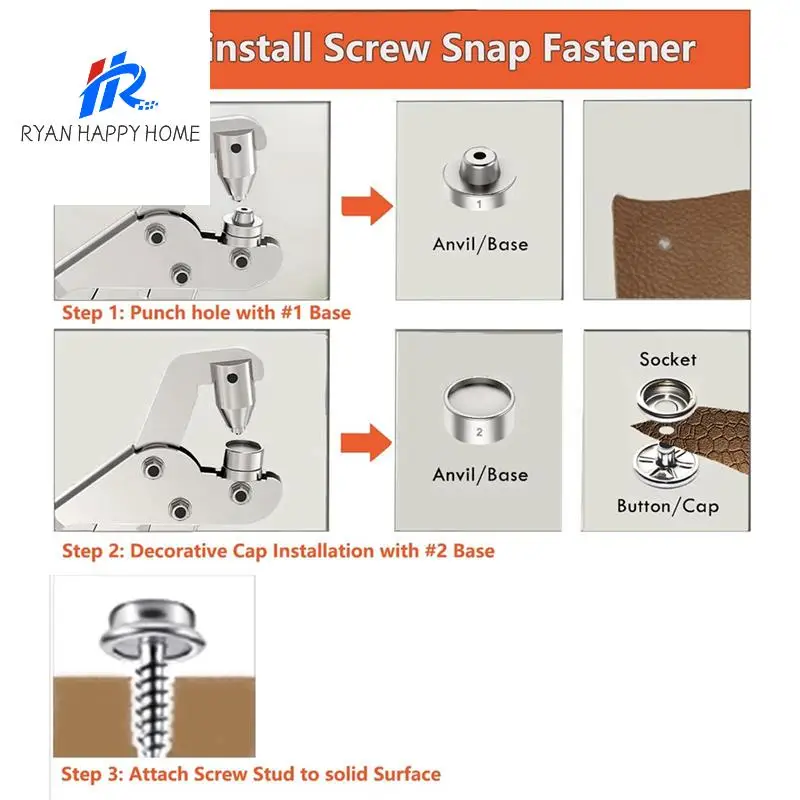 RYAN HAPPY HOME

install Screw Snap Fastener

1

Anvil/Base

Step 1: Punch hole with #1 Base

2

Anvil/Base

Socket

Button/Cap

Step 2: Decorative Cap Installation with #2 Base

Step 3: Attach Screw Stud to solid Surface