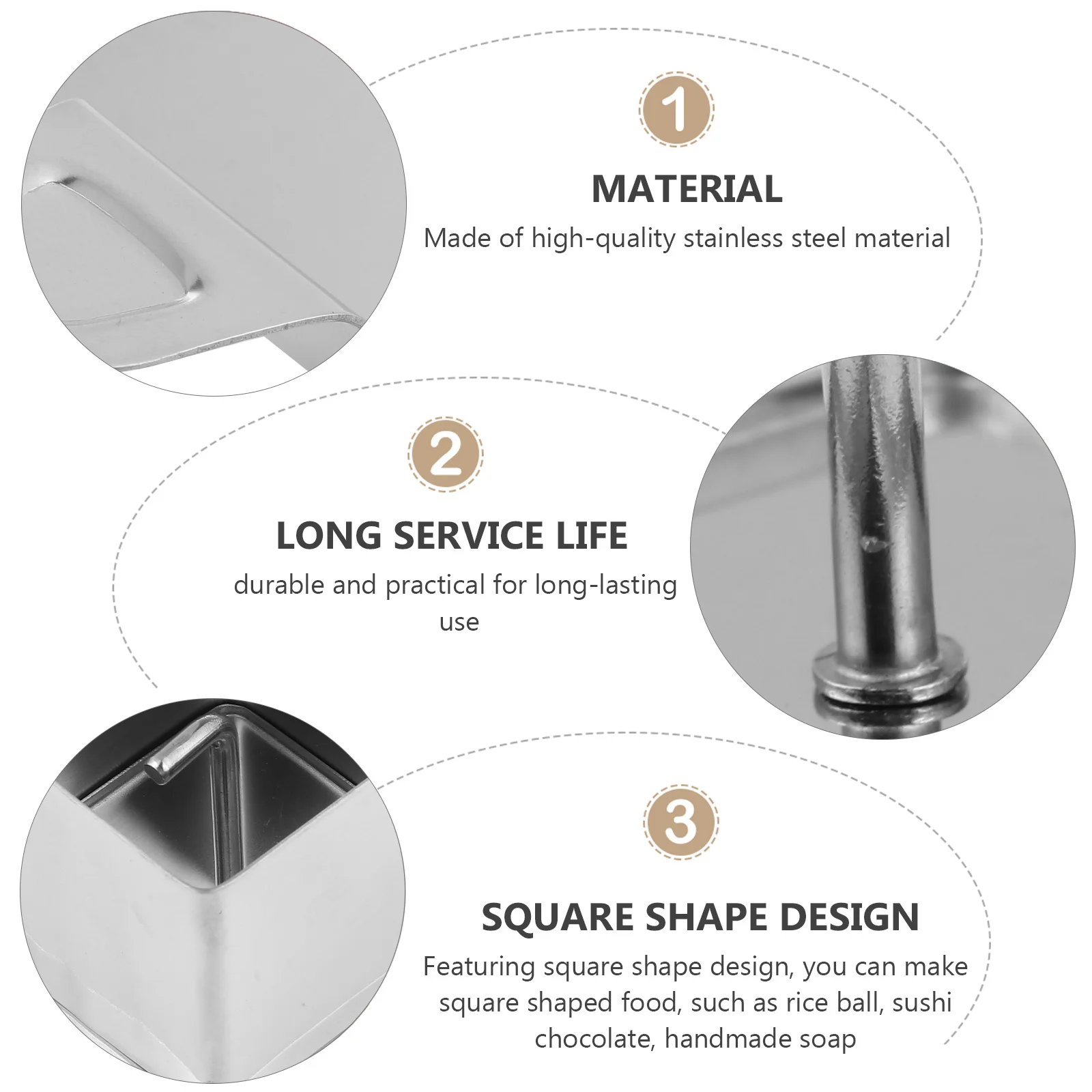 1

MATERIAL

Made of high-quality stainless steel material

2

LONG SERVICE LIFE

durable and practical for long-lasting use

3

SQUARE SHAPE DESIGN

Featuring square shape design, you can make square shaped food, such as rice ball, sushi chocolate, handmade soap