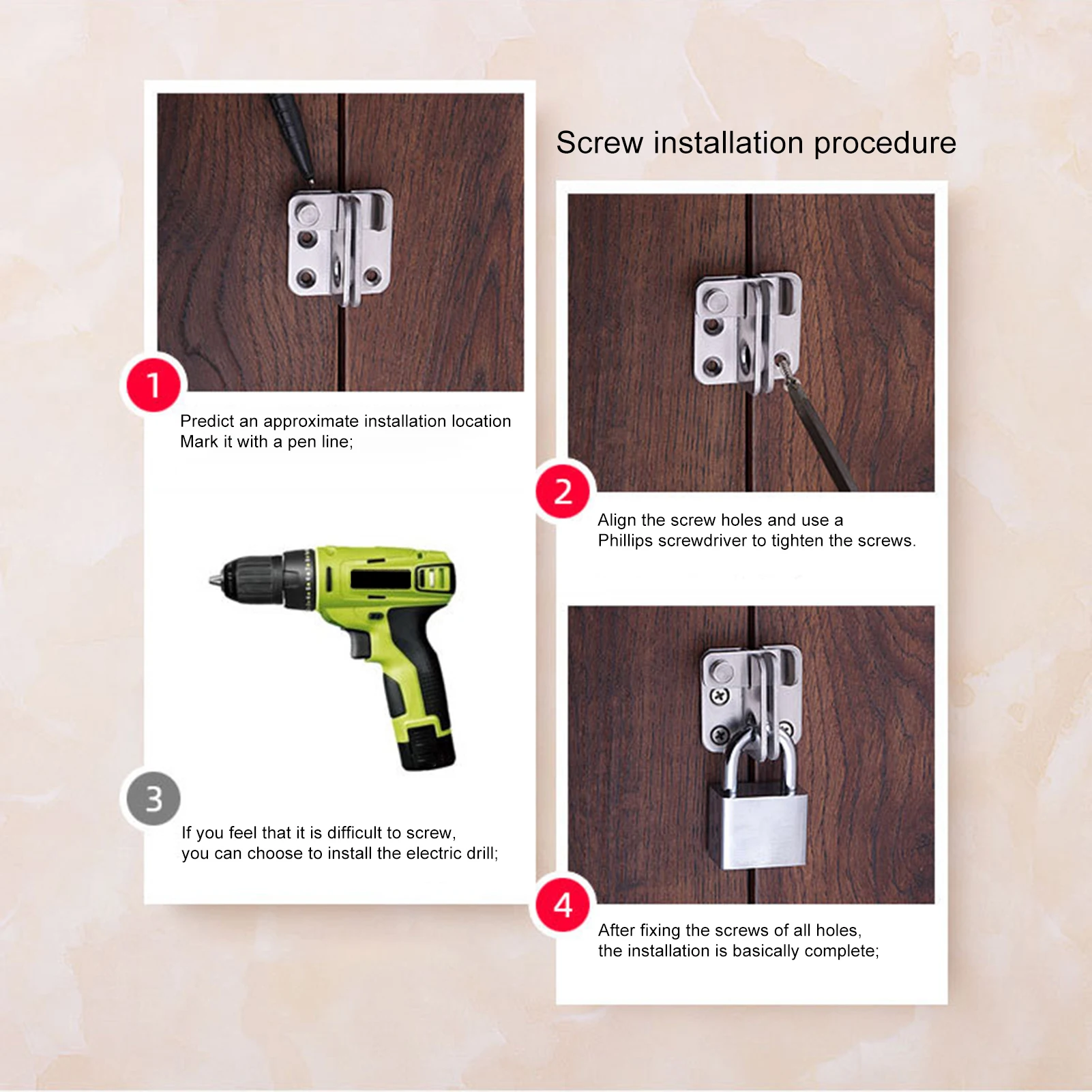 Screw installation procedure

1

Predict an approximate installation location
Mark it with a pen line;

2

Align the screw holes and use a
Phillips screwdriver to tighten the screws.

3

If you feel that it is difficult to screw,
you can choose to install the electric drill;

4

After fixing the screws of all holes,
the installation is basically complete;