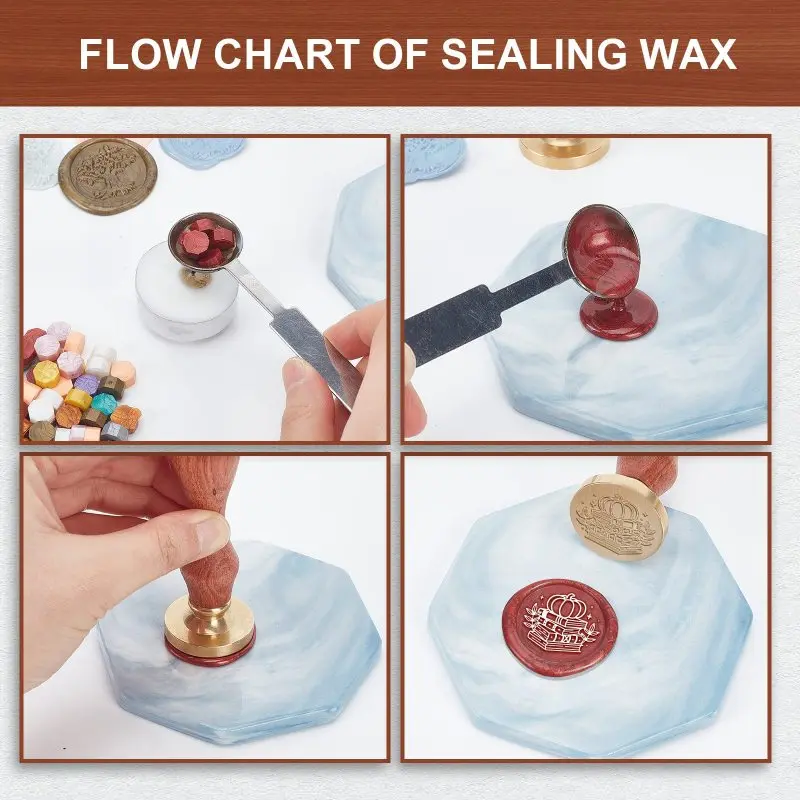 FLOW CHART OF SEALING WAX